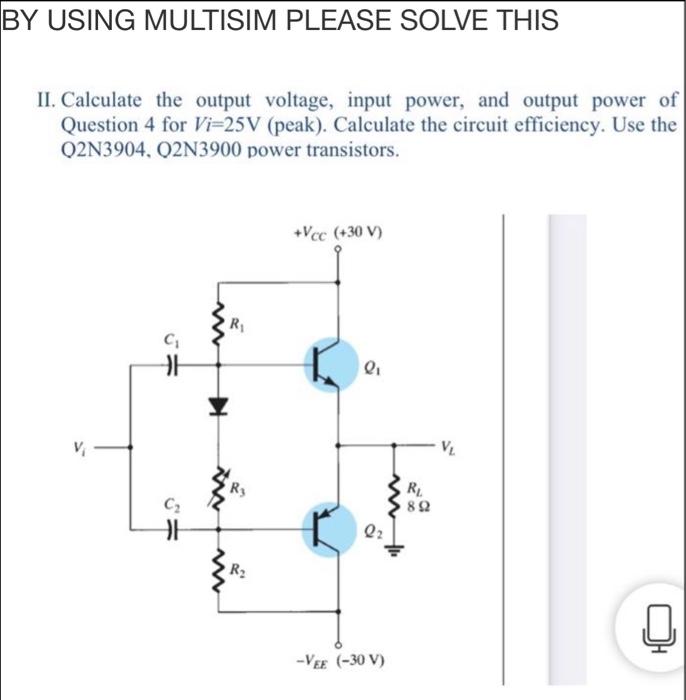 BY USING MULTISIM PLEASE SOLVE THIS

II. Calculate the output voltage, input power, and output power of Question 4 for $Vi$=25V (peak). Calculate the circuit efficiency. Use the Q2N3904, Q2N3900 power transistors.

$+V_{CC}$ (+30 V)

$R_1$

$C_1$

$Q_1$

$V_i$

$V_L$

$R_3$

$R_L$
8 Ω

$C_2$

$Q_2$

$R_2$

$-V_{EE}$ (−30 V)