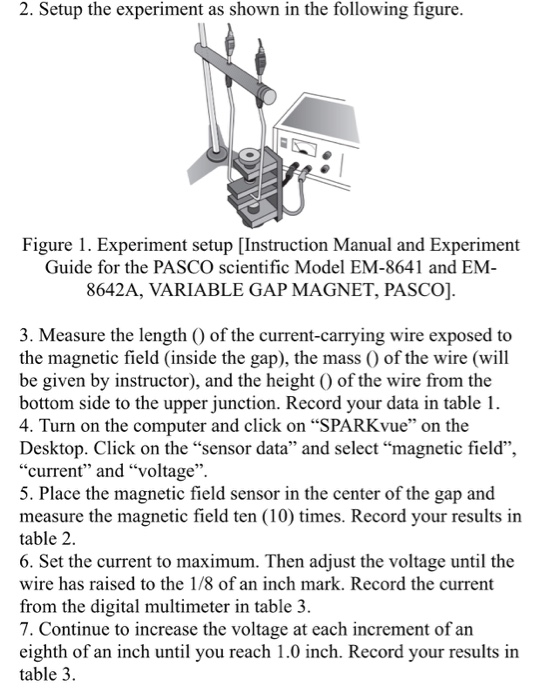 2. Setup the experiment as shown in the following figure.

Figure 1. Experiment setup [Instruction Manual and Experiment Guide for the PASCO scientific Model EM-8641 and EM-8642A, VARIABLE GAP MAGNET, PASCO].

3. Measure the length () of the current-carrying wire exposed to the magnetic field (inside the gap), the mass () of the wire (will be given by instructor), and the height () of the wire from the bottom side to the upper junction. Record your data in table 1.
4. Turn on the computer and click on “SPARKvue” on the Desktop. Click on the “sensor data” and select “magnetic field”, “current” and “voltage”.
5. Place the magnetic field sensor in the center of the gap and measure the magnetic field ten (10) times. Record your results in table 2.
6. Set the current to maximum. Then adjust the voltage until the wire has raised to the 1/8 of an inch mark. Record the current from the digital multimeter in table 3.
7. Continue to increase the voltage at each increment of an eighth of an inch until you reach 1.0 inch. Record your results in table 3.