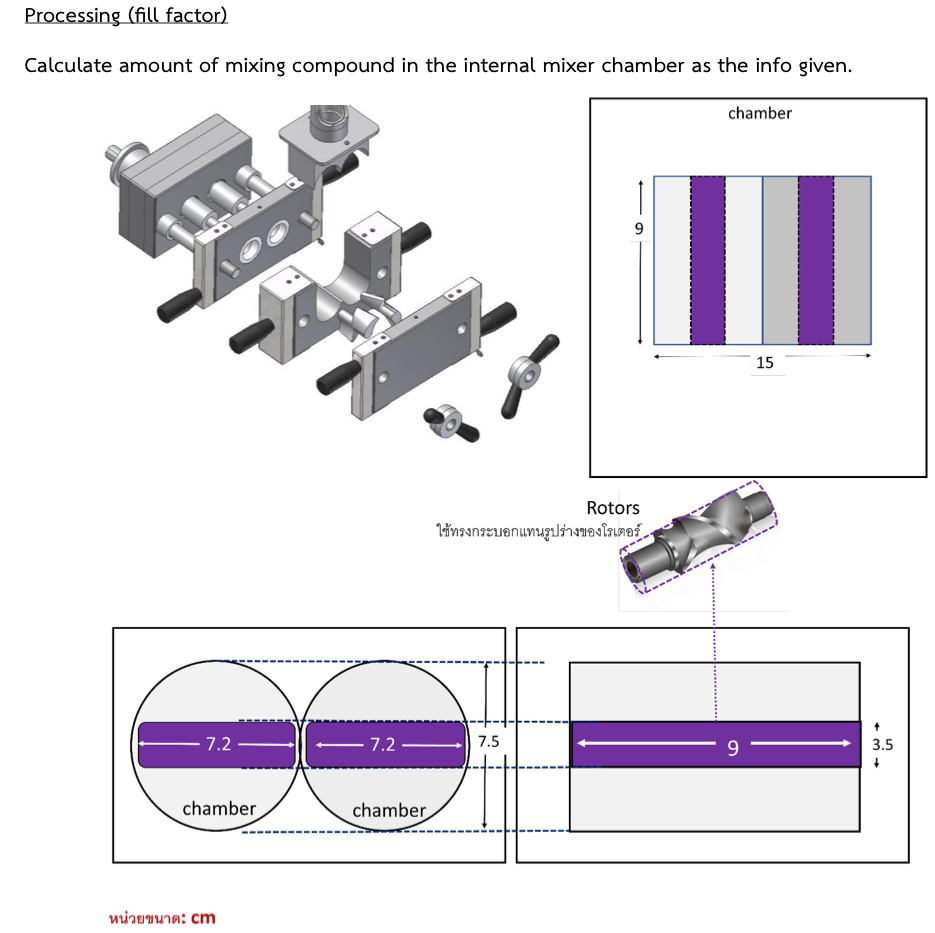 Processing (fill factor)

Calculate amount of mixing compound in the internal mixer chamber as the info given.

chamber

9

15

Rotors
ใช้ทรงกระบอกแทนรูปร่างของโรเตอร์

7.2

7.2

7.5

chamber

chamber

9

3.5

หน่วยขนาด: cm