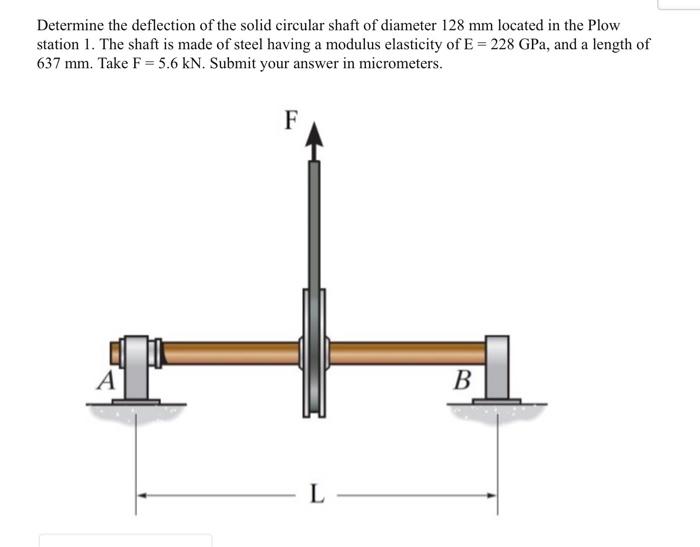 Determine the deflection of the solid circular shaft of diameter 128 mm located in the Plow station 1. The shaft is made of steel having a modulus elasticity of E = 228 GPa, and a length of 637 mm. Take F = 5.6 kN. Submit your answer in micrometers.

F

A

B

L