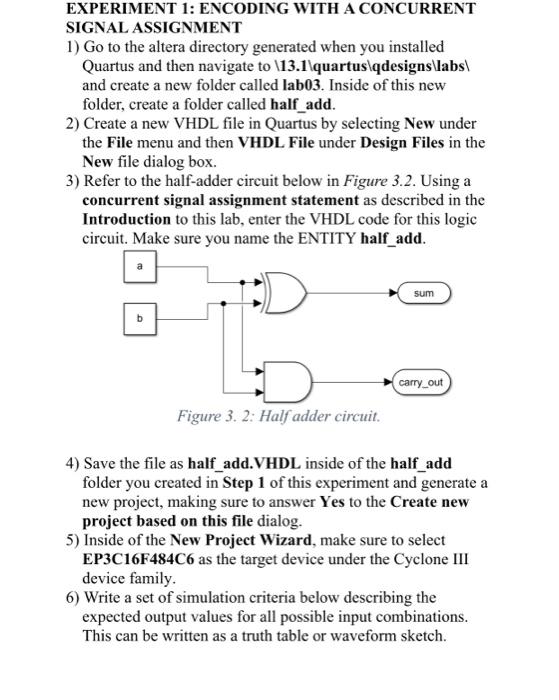 EXPERIMENT 1: ENCODING WITH A CONCURRENT SIGNAL ASSIGNMENT

1) Go to the altera directory generated when you installed Quartus and then navigate to \13.1\quartus\qdesigns\labs\ and create a new folder called lab03. Inside of this new folder, create a folder called half_add.

2) Create a new VHDL file in Quartus by selecting New under the File menu and then VHDL File under Design Files in the New file dialog box.

3) Refer to the half-adder circuit below in Figure 3.2. Using a concurrent signal assignment statement as described in the Introduction to this lab, enter the VHDL code for this logic circuit. Make sure you name the ENTITY half_add.

a

b

sum

carry_out

Figure 3. 2: Half adder circuit.

4) Save the file as half_add.VHDL inside of the half_add folder you created in Step 1 of this experiment and generate a new project, making sure to answer Yes to the Create new project based on this file dialog.

5) Inside of the New Project Wizard, make sure to select EP3C16F484C6 as the target device under the Cyclone III device family.

6) Write a set of simulation criteria below describing the expected output values for all possible input combinations. This can be written as a truth table or waveform sketch.