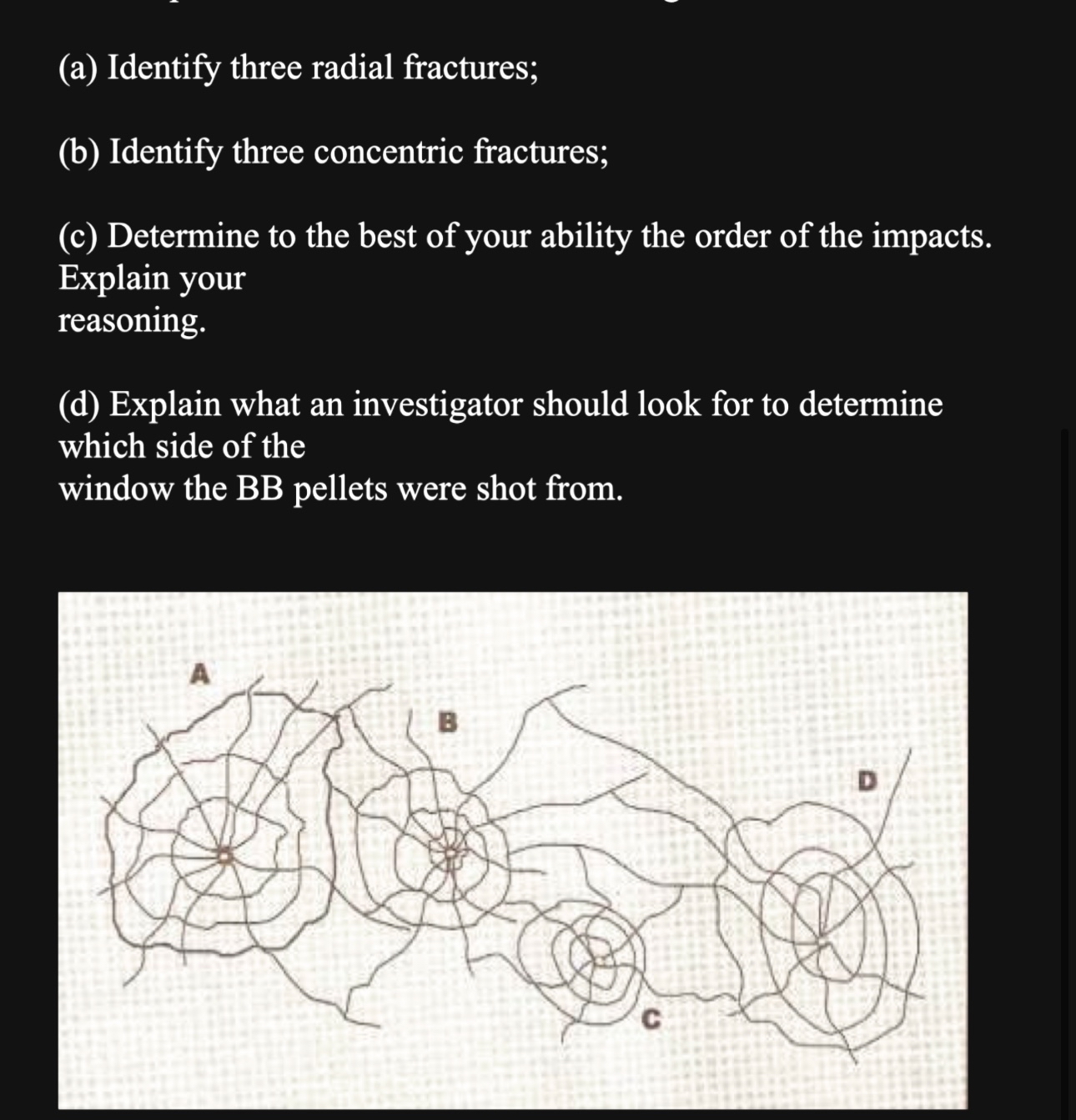 (a) Identify three radial fractures;

(b) Identify three concentric fractures;

(c) Determine to the best of your ability the order of the impacts. Explain your reasoning.

(d) Explain what an investigator should look for to determine which side of the window the BB pellets were shot from.

A

B

D

C