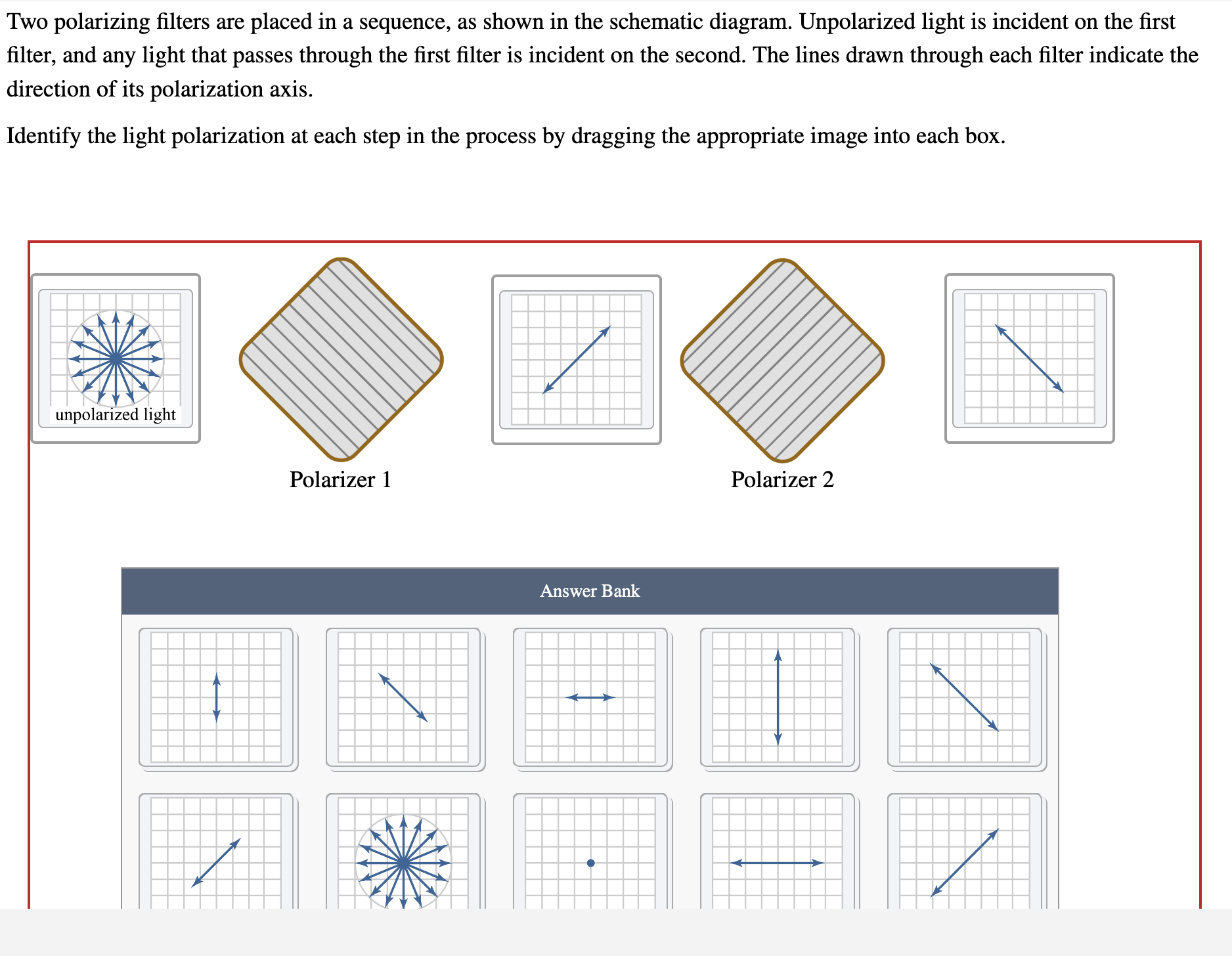 Two polarizing filters are placed in a sequence, as shown in the schematic diagram. Unpolarized light is incident on the first filter, and any light that passes through the first filter is incident on the second. The lines drawn through each filter indicate the direction of its polarization axis.

Identify the light polarization at each step in the process by dragging the appropriate image into each box.

unpolarized light

Polarizer 1

Polarizer 2

Answer Bank