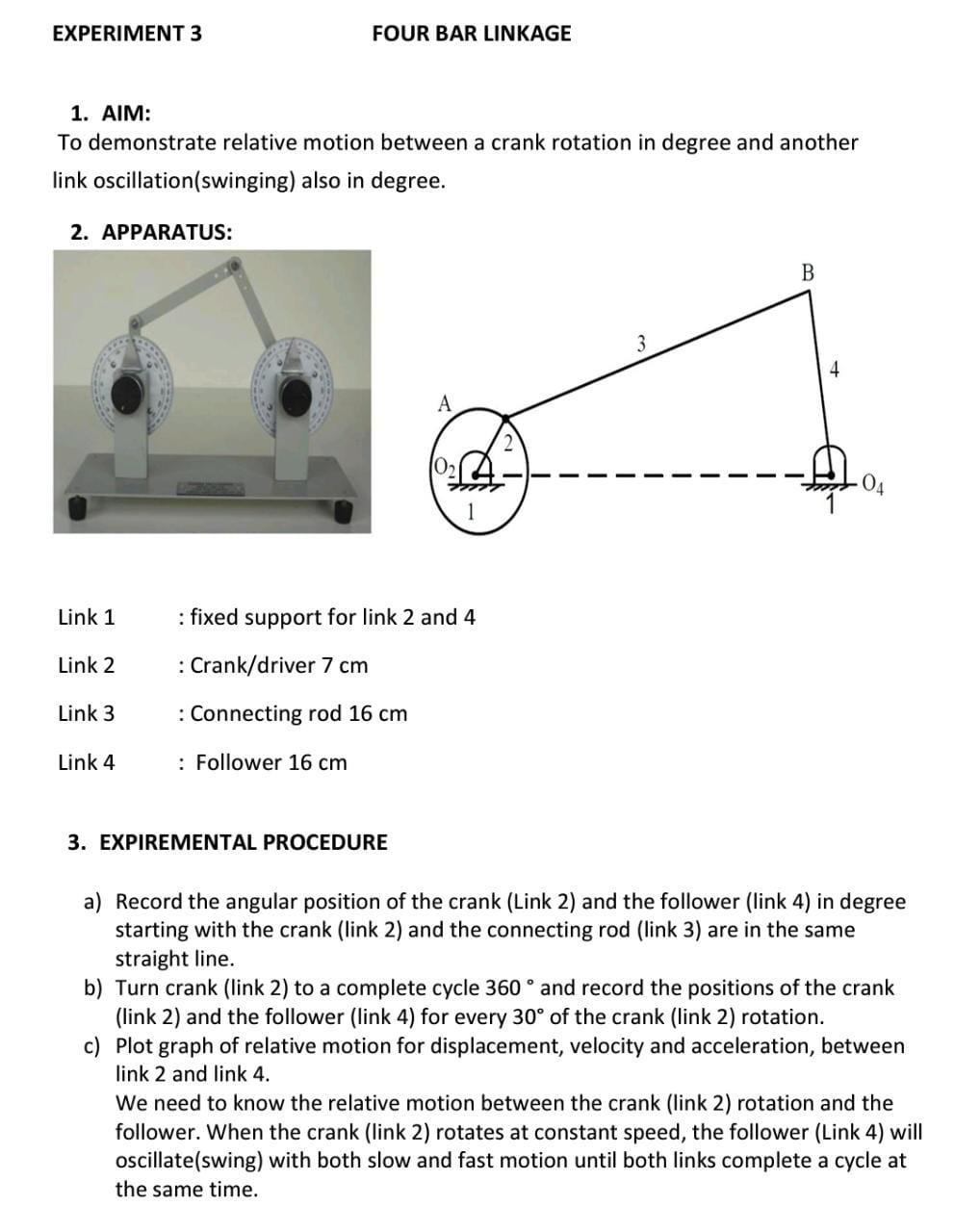 EXPERIMENT 3 FOUR BAR LINKAGE

1. AIM:
To demonstrate relative motion between a crank rotation in degree and another link oscillation(swinging) also in degree.

2. APPARATUS:

B
3
4
A
2
$O_2$
1
$O_4$
1

Link 1 : fixed support for link 2 and 4

Link 2 : Crank/driver 7 cm

Link 3 : Connecting rod 16 cm

Link 4 : Follower 16 cm

3. EXPIREMENTAL PROCEDURE

a) Record the angular position of the crank (Link 2) and the follower (link 4) in degree starting with the crank (link 2) and the connecting rod (link 3) are in the same straight line.
b) Turn crank (link 2) to a complete cycle 360 ° and record the positions of the crank (link 2) and the follower (link 4) for every 30° of the crank (link 2) rotation.
c) Plot graph of relative motion for displacement, velocity and acceleration, between link 2 and link 4.
We need to know the relative motion between the crank (link 2) rotation and the follower. When the crank (link 2) rotates at constant speed, the follower (Link 4) will oscillate(swing) with both slow and fast motion until both links complete a cycle at the same time.