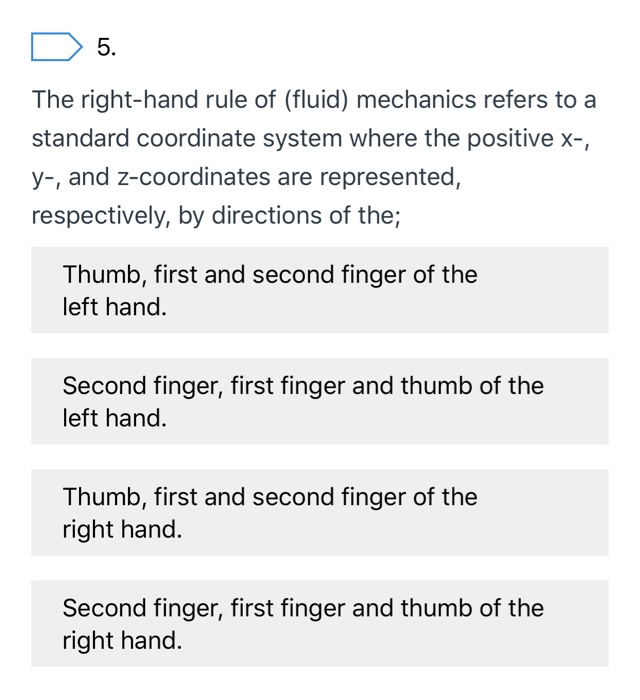 5.

The right-hand rule of (fluid) mechanics refers to a standard coordinate system where the positive x-, y-, and z-coordinates are represented, respectively, by directions of the;

Thumb, first and second finger of the left hand.

Second finger, first finger and thumb of the left hand.

Thumb, first and second finger of the right hand.

Second finger, first finger and thumb of the right hand.