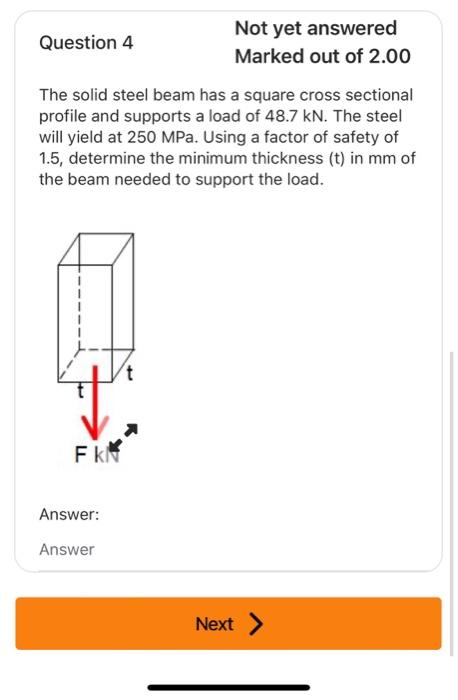 Question 4

Not yet answered
Marked out of 2.00

The solid steel beam has a square cross sectional profile and supports a load of 48.7 kN. The steel will yield at 250 MPa. Using a factor of safety of 1.5, determine the minimum thickness (t) in mm of the beam needed to support the load.

t
t
F kN

Answer:

Answer

Next