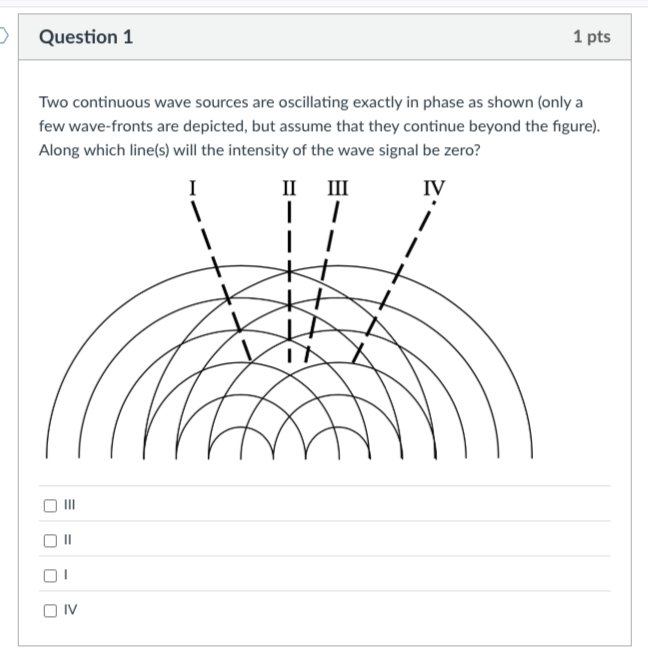 Question 1

1 pts

Two continuous wave sources are oscillating exactly in phase as shown (only a few wave-fronts are depicted, but assume that they continue beyond the figure). Along which line(s) will the intensity of the wave signal be zero?

I II III IV

III

II

I

IV