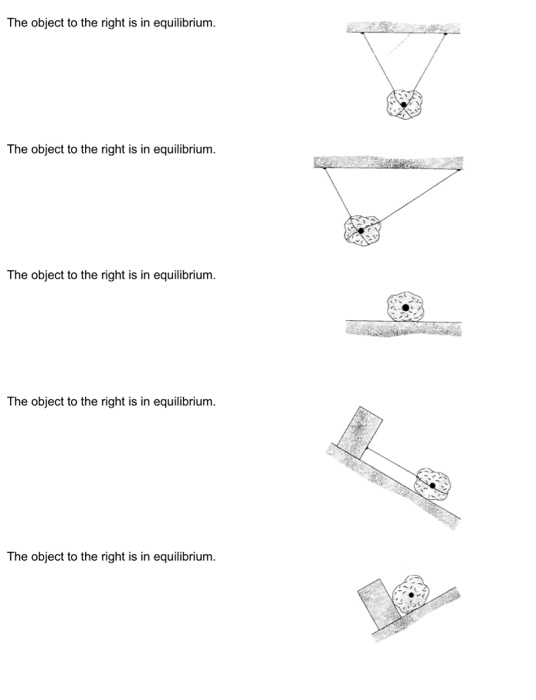 The object to the right is in equilibrium.

The object to the right is in equilibrium.

The object to the right is in equilibrium.

The object to the right is in equilibrium.

The object to the right is in equilibrium.