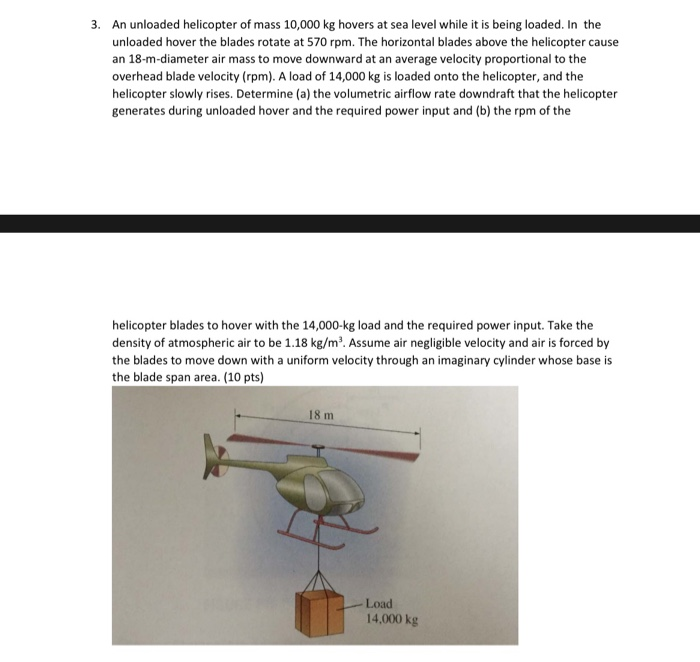 3. An unloaded helicopter of mass 10,000 kg hovers at sea level while it is being loaded. In the unloaded hover the blades rotate at 570 rpm. The horizontal blades above the helicopter cause an 18-m-diameter air mass to move downward at an average velocity proportional to the overhead blade velocity (rpm). A load of 14,000 kg is loaded onto the helicopter, and the helicopter slowly rises. Determine (a) the volumetric airflow rate downdraft that the helicopter generates during unloaded hover and the required power input and (b) the rpm of the

helicopter blades to hover with the 14,000-kg load and the required power input. Take the density of atmospheric air to be 1.18 kg/m$^3$. Assume air negligible velocity and air is forced by the blades to move down with a uniform velocity through an imaginary cylinder whose base is the blade span area. (10 pts)

18 m

Load
14,000 kg