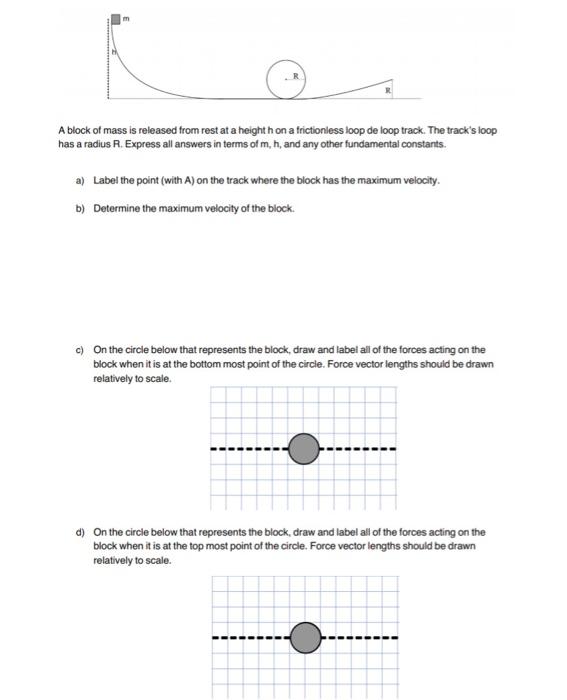 m

h

R

R

A block of mass is released from rest at a height h on a frictionless loop de loop track. The track's loop has a radius R. Express all answers in terms of m, h, and any other fundamental constants.

a) Label the point (with A) on the track where the block has the maximum velocity.

b) Determine the maximum velocity of the block.

c) On the circle below that represents the block, draw and label all of the forces acting on the block when it is at the bottom most point of the circle. Force vector lengths should be drawn relatively to scale.

d) On the circle below that represents the block, draw and label all of the forces acting on the block when it is at the top most point of the circle. Force vector lengths should be drawn relatively to scale.