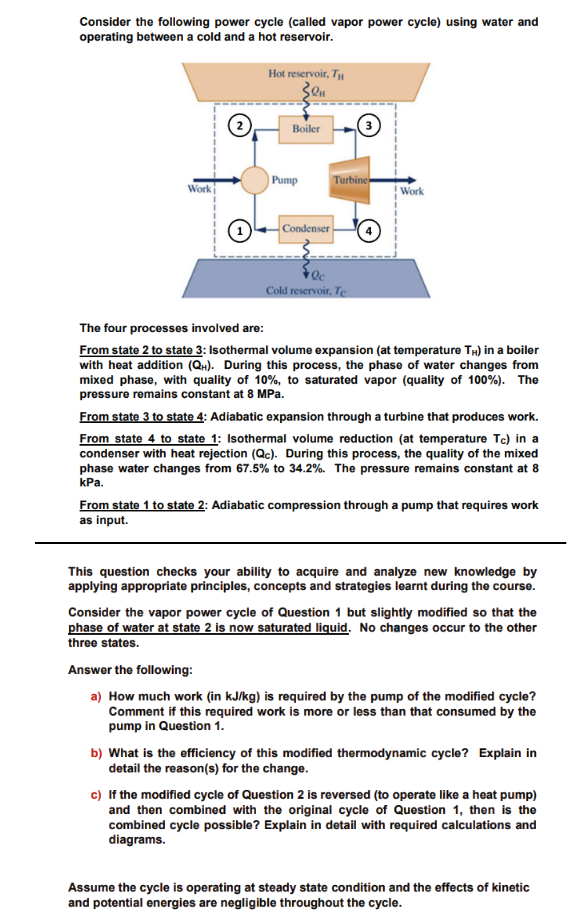 Consider the following power cycle (called vapor power cycle) using water and operating between a cold and a hot reservoir.

Hot reservoir, $T_H$

$Q_H$

2

Boiler

3

Work

Pump

Turbine

Work

1

Condenser

4

$Q_C$

Cold reservoir, $T_C$

The four processes involved are:

From state 2 to state 3: Isothermal volume expansion (at temperature $T_H$) in a boiler with heat addition ($Q_H$). During this process, the phase of water changes from mixed phase, with quality of 10%, to saturated vapor (quality of 100%). The pressure remains constant at 8 MPa.

From state 3 to state 4: Adiabatic expansion through a turbine that produces work.

From state 4 to state 1: Isothermal volume reduction (at temperature $T_C$) in a condenser with heat rejection ($Q_C$). During this process, the quality of the mixed phase water changes from 67.5% to 34.2%. The pressure remains constant at 8 kPa.

From state 1 to state 2: Adiabatic compression through a pump that requires work as input.

This question checks your ability to acquire and analyze new knowledge by applying appropriate principles, concepts and strategies learnt during the course.

Consider the vapor power cycle of Question 1 but slightly modified so that the phase of water at state 2 is now saturated liquid. No changes occur to the other three states.

Answer the following:

a) How much work (in kJ/kg) is required by the pump of the modified cycle? Comment if this required work is more or less than that consumed by the pump in Question 1.

b) What is the efficiency of this modified thermodynamic cycle? Explain in detail the reason(s) for the change.

c) If the modified cycle of Question 2 is reversed (to operate like a heat pump) and then combined with the original cycle of Question 1, then is the combined cycle possible? Explain in detail with required calculations and diagrams.

Assume the cycle is operating at steady state condition and the effects of kinetic and potential energies are negligible throughout the cycle.