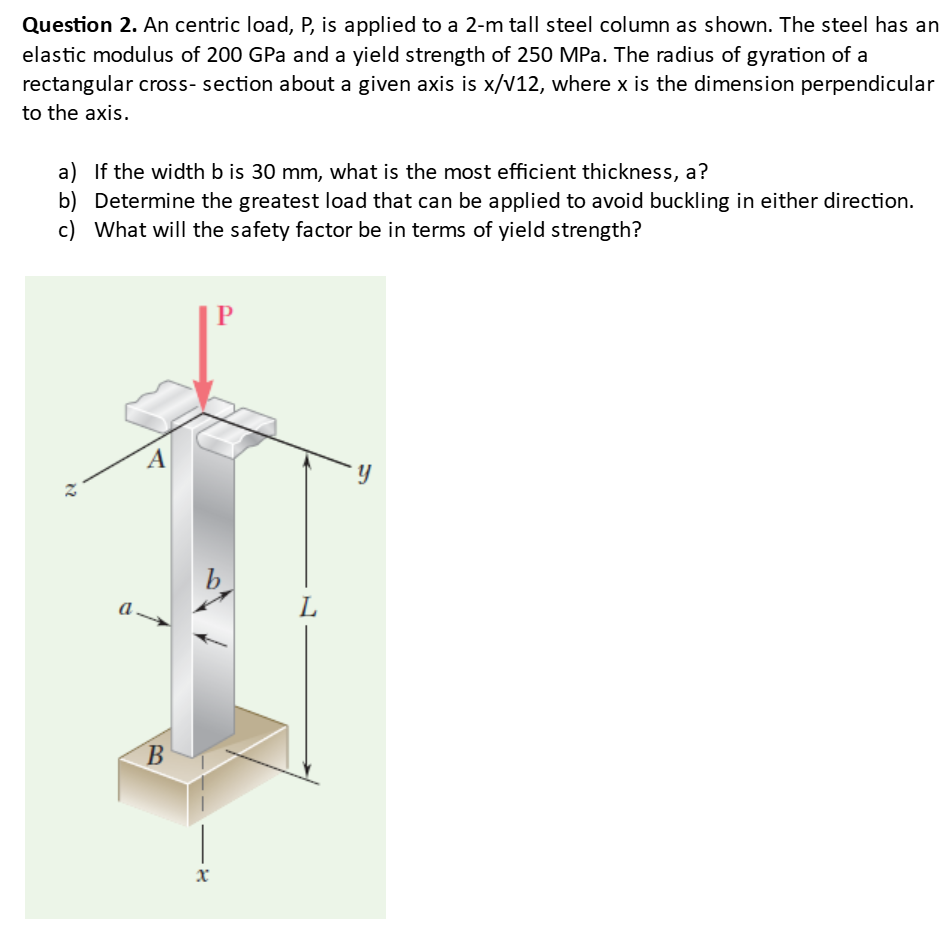 **Question 2.** An centric load, P, is applied to a 2-m tall steel column as shown. The steel has an elastic modulus of 200 GPa and a yield strength of 250 MPa. The radius of gyration of a rectangular cross- section about a given axis is x/√12, where x is the dimension perpendicular to the axis.

a) If the width b is 30 mm, what is the most efficient thickness, a?
b) Determine the greatest load that can be applied to avoid buckling in either direction.
c) What will the safety factor be in terms of yield strength?

P
A
z
y
b
a
L
B
x