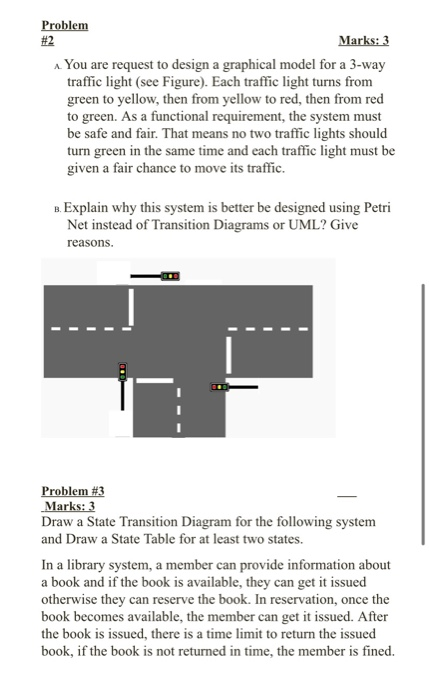 Problem
#2

Marks: 3

A. You are request to design a graphical model for a 3-way traffic light (see Figure). Each traffic light turns from green to yellow, then from yellow to red, then from red to green. As a functional requirement, the system must be safe and fair. That means no two traffic lights should turn green in the same time and each traffic light must be given a fair chance to move its traffic.

B. Explain why this system is better be designed using Petri Net instead of Transition Diagrams or UML? Give reasons.

Problem #3
Marks: 3
Draw a State Transition Diagram for the following system and Draw a State Table for at least two states.

In a library system, a member can provide information about a book and if the book is available, they can get it issued otherwise they can reserve the book. In reservation, once the book becomes available, the member can get it issued. After the book is issued, there is a time limit to return the issued book, if the book is not returned in time, the member is fined.