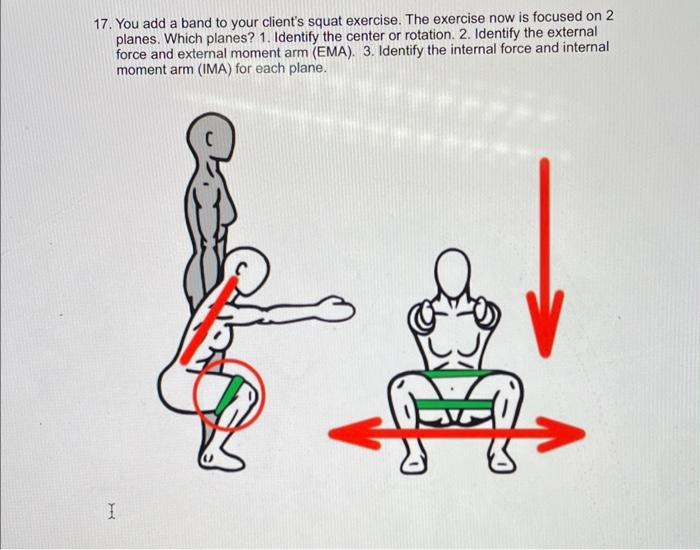 17. You add a band to your client's squat exercise. The exercise now is focused on 2 planes. Which planes? 1. Identify the center or rotation. 2. Identify the external force and external moment arm (EMA). 3. Identify the internal force and internal moment arm (IMA) for each plane.