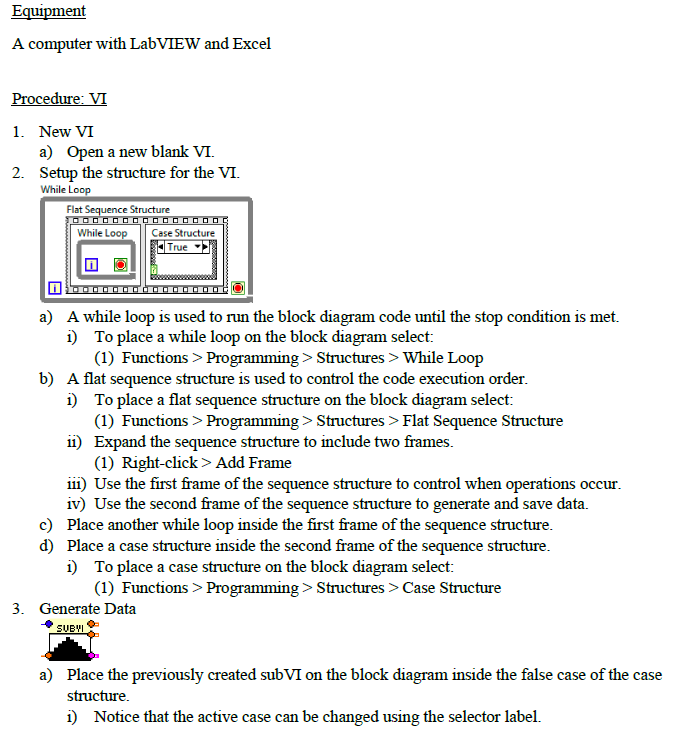 Equipment

A computer with LabVIEW and Excel

Procedure: VI

1. New VI
a) Open a new blank VI.
2. Setup the structure for the VI.

While Loop
Flat Sequence Structure
While Loop
Case Structure
True
i
i

a) A while loop is used to run the block diagram code until the stop condition is met.
i) To place a while loop on the block diagram select:
(1) Functions > Programming > Structures > While Loop
b) A flat sequence structure is used to control the code execution order.
i) To place a flat sequence structure on the block diagram select:
(1) Functions > Programming > Structures > Flat Sequence Structure
ii) Expand the sequence structure to include two frames.
(1) Right-click > Add Frame
iii) Use the first frame of the sequence structure to control when operations occur.
iv) Use the second frame of the sequence structure to generate and save data.
c) Place another while loop inside the first frame of the sequence structure.
d) Place a case structure inside the second frame of the sequence structure.
i) To place a case structure on the block diagram select:
(1) Functions > Programming > Structures > Case Structure
3. Generate Data

SUBVI

a) Place the previously created subVI on the block diagram inside the false case of the case structure.
i) Notice that the active case can be changed using the selector label.