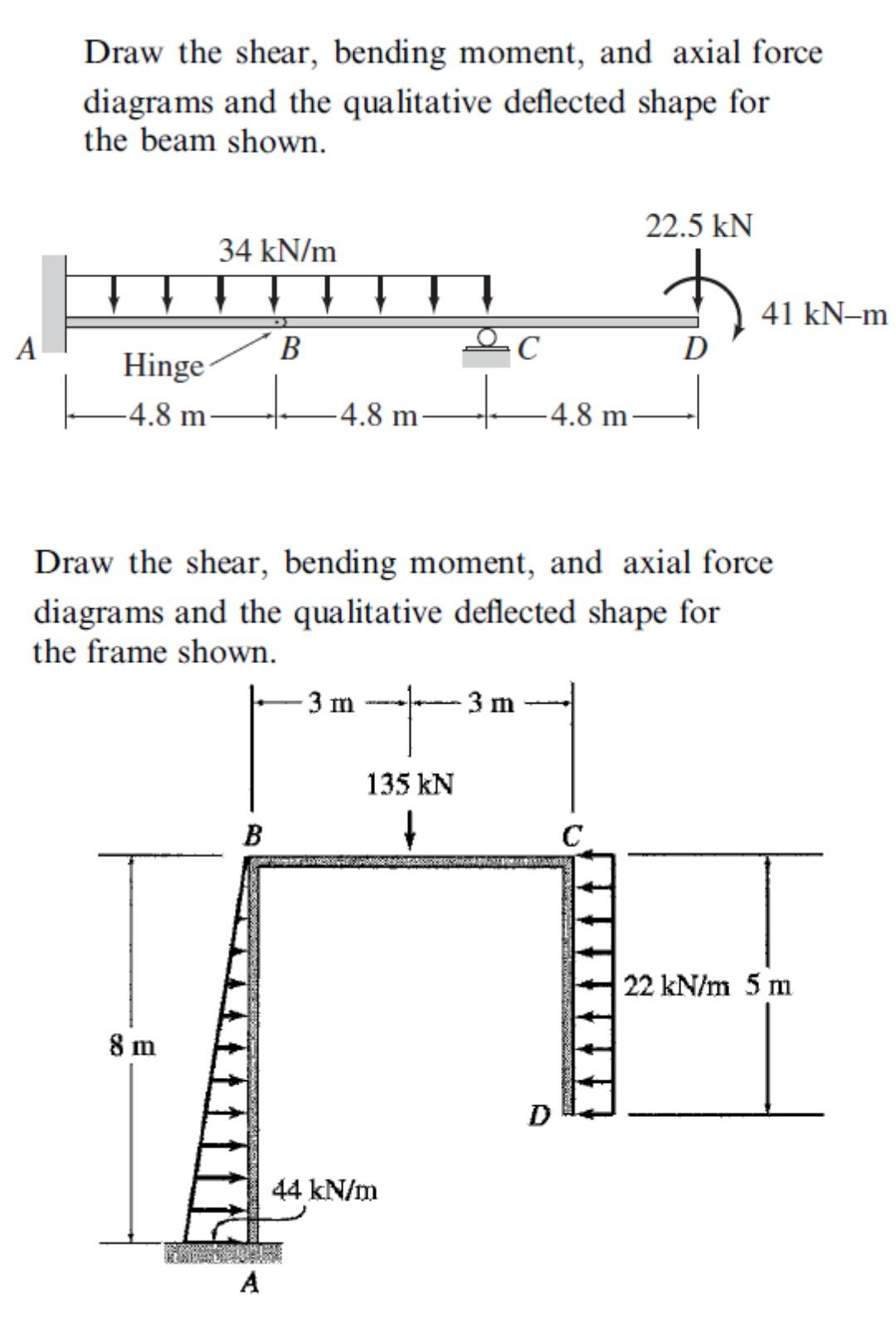 Draw the shear, bending moment, and axial force diagrams and the qualitative deflected shape for the beam shown.

34 kN/m

22.5 kN

41 kN–m

A

Hinge

B

C

D

4.8 m

4.8 m

4.8 m

Draw the shear, bending moment, and axial force diagrams and the qualitative deflected shape for the frame shown.

3 m

3 m

135 kN

B

C

22 kN/m

5 m

8 m

D

44 kN/m

A