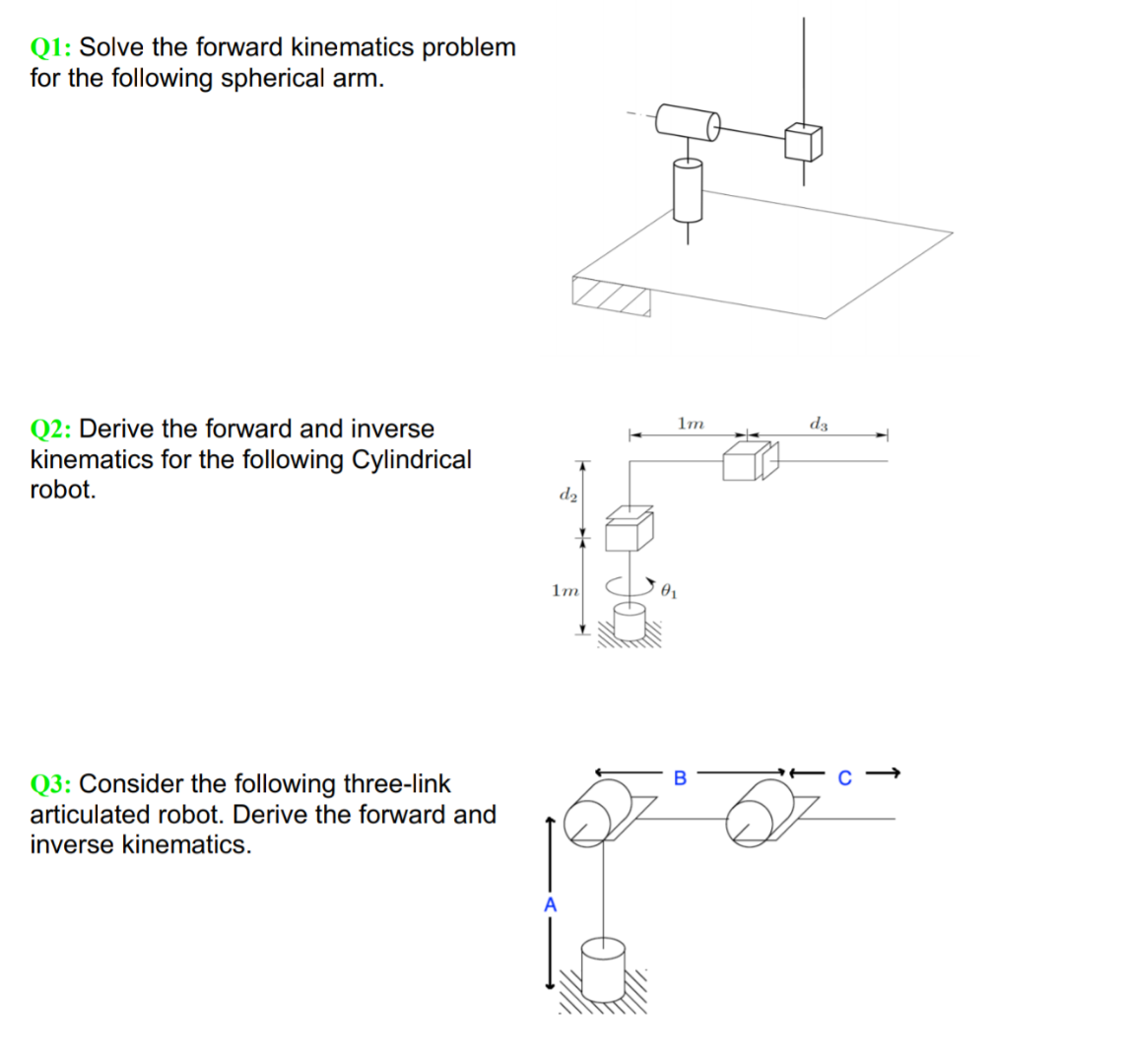 Q1: Solve the forward kinematics problem for the following spherical arm.

Q2: Derive the forward and inverse kinematics for the following Cylindrical robot.

$1m$

$d_3$

$d_2$

$1m$

$\theta_1$

Q3: Consider the following three-link articulated robot. Derive the forward and inverse kinematics.

B

C

A