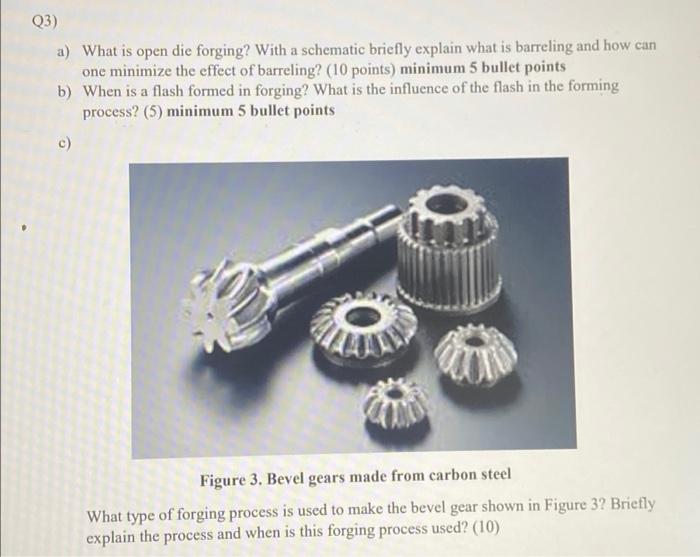 Q3)

a) What is open die forging? With a schematic briefly explain what is barreling and how can one minimize the effect of barreling? (10 points) minimum 5 bullet points
b) When is a flash formed in forging? What is the influence of the flash in the forming process? (5) minimum 5 bullet points

c)

Figure 3. Bevel gears made from carbon steel

What type of forging process is used to make the bevel gear shown in Figure 3? Briefly explain the process and when is this forging process used? (10)