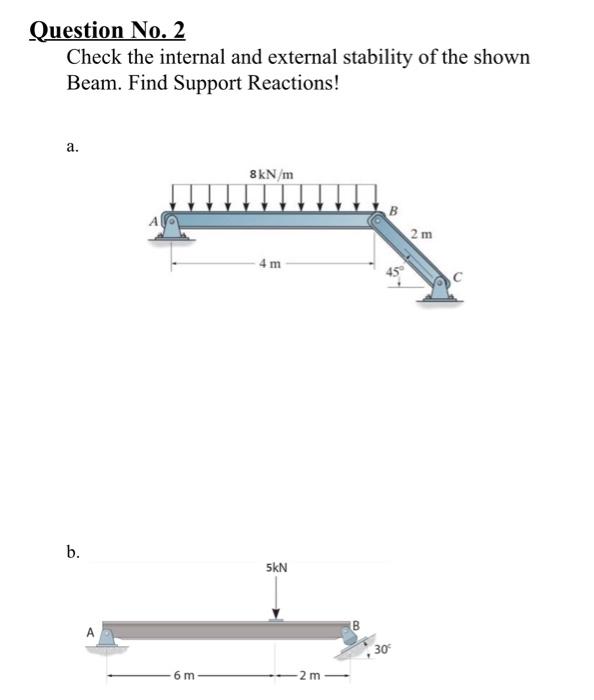 Question No. 2
Check the internal and external stability of the shown Beam. Find Support Reactions!

a.

8 kN/m
A
B
2 m
4 m
45°
C

b.

5kN
A
B
30°
6 m
2 m