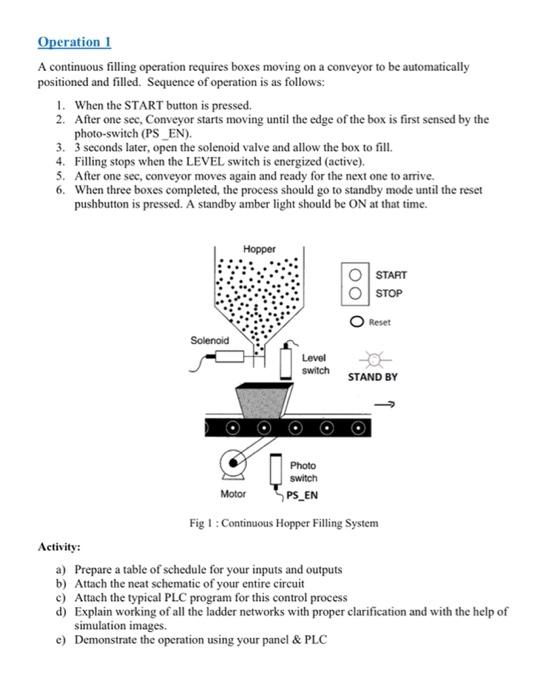 Operation 1

A continuous filling operation requires boxes moving on a conveyor to be automatically positioned and filled. Sequence of operation is as follows:

1. When the START button is pressed.
2. After one sec, Conveyor starts moving until the edge of the box is first sensed by the photo-switch (PS _EN).
3. 3 seconds later, open the solenoid valve and allow the box to fill.
4. Filling stops when the LEVEL switch is energized (active).
5. After one sec, conveyor moves again and ready for the next one to arrive.
6. When three boxes completed, the process should go to standby mode until the reset pushbutton is pressed. A standby amber light should be ON at that time.

Hopper

START

STOP

Reset

Solenoid

Level switch

STAND BY

Photo switch

Motor

PS_EN

Fig 1 : Continuous Hopper Filling System

Activity:

a) Prepare a table of schedule for your inputs and outputs
b) Attach the neat schematic of your entire circuit
c) Attach the typical PLC program for this control process
d) Explain working of all the ladder networks with proper clarification and with the help of simulation images.
e) Demonstrate the operation using your panel & PLC