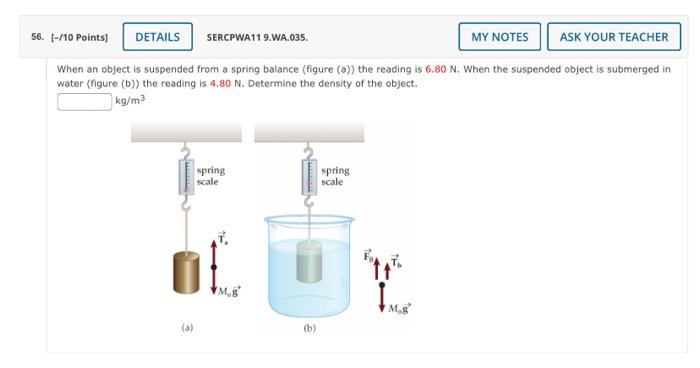 56. [–/10 Points] DETAILS SERCPWA11 9.WA.035. MY NOTES ASK YOUR TEACHER

When an object is suspended from a spring balance (figure (a)) the reading is 6.80 N. When the suspended object is submerged in water (figure (b)) the reading is 4.80 N. Determine the density of the object.

kg/m$^3$

spring scale

$\vec{T}_a$

$M_o\vec{g}$

(a)

spring scale

$\vec{F}_B$

$\vec{T}_b$

$M_o\vec{g}$

(b)