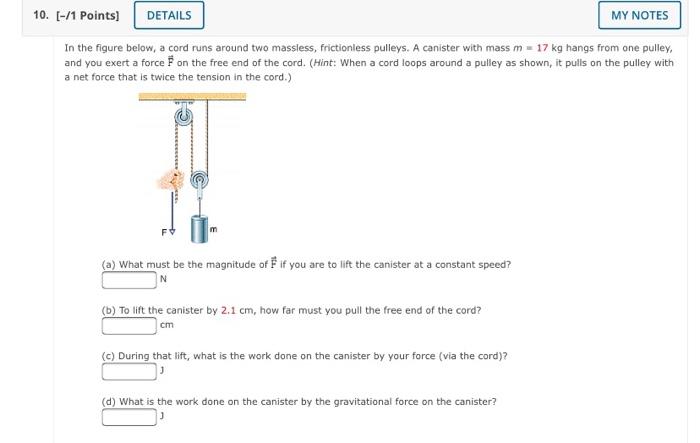 10. [-/1 Points] DETAILS MY NOTES

In the figure below, a cord runs around two massless, frictionless pulleys. A canister with mass $m = 17$ kg hangs from one pulley, and you exert a force $\vec{F}$ on the free end of the cord. (Hint: When a cord loops around a pulley as shown, it pulls on the pulley with a net force that is twice the tension in the cord.)

F

m

(a) What must be the magnitude of $\vec{F}$ if you are to lift the canister at a constant speed?
N

(b) To lift the canister by 2.1 cm, how far must you pull the free end of the cord?
cm

(c) During that lift, what is the work done on the canister by your force (via the cord)?
J

(d) What is the work done on the canister by the gravitational force on the canister?
J