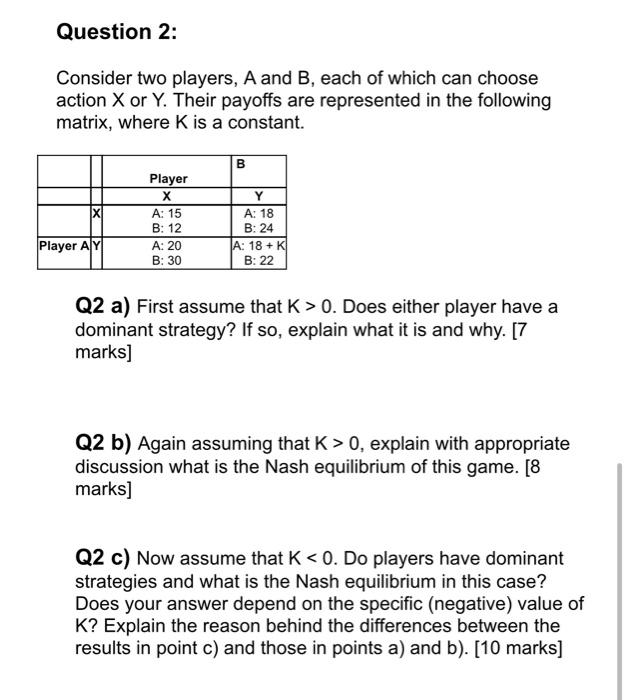 Question 2:

Consider two players, A and B, each of which can choose action X or Y. Their payoffs are represented in the following matrix, where K is a constant.

| | | Player | B |
|---|---|---|---|
| | | X | Y |
| | X | A: 15 B: 12 | A: 18 B: 24 |
| Player A | Y | A: 20 B: 30 | A: 18 + K B: 22 |

Q2 a) First assume that K > 0. Does either player have a dominant strategy? If so, explain what it is and why. [7 marks]

Q2 b) Again assuming that K > 0, explain with appropriate discussion what is the Nash equilibrium of this game. [8 marks]

Q2 c) Now assume that K < 0. Do players have dominant strategies and what is the Nash equilibrium in this case? Does your answer depend on the specific (negative) value of K? Explain the reason behind the differences between the results in point c) and those in points a) and b). [10 marks]