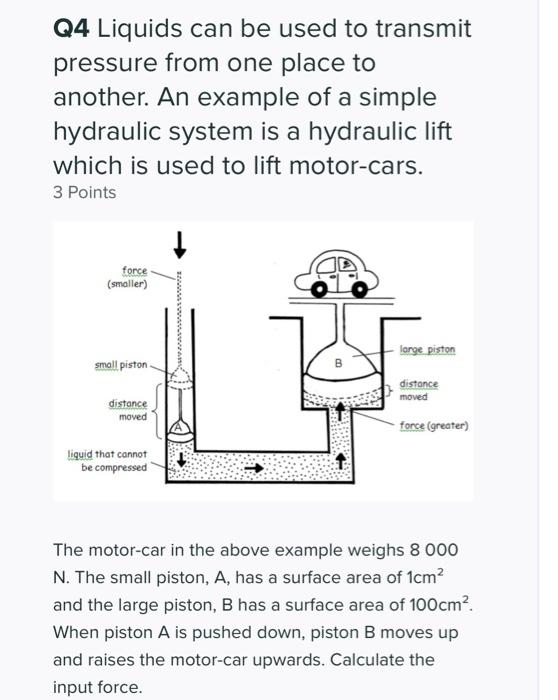 Q4 Liquids can be used to transmit pressure from one place to another. An example of a simple hydraulic system is a hydraulic lift which is used to lift motor-cars.
3 Points

force (smaller)
small piston
distance moved
A
liquid that cannot be compressed
B
large piston
distance moved
force (greater)

The motor-car in the above example weighs 8 000 N. The small piston, A, has a surface area of $1cm^2$ and the large piston, B has a surface area of $100cm^2$. When piston A is pushed down, piston B moves up and raises the motor-car upwards. Calculate the input force.