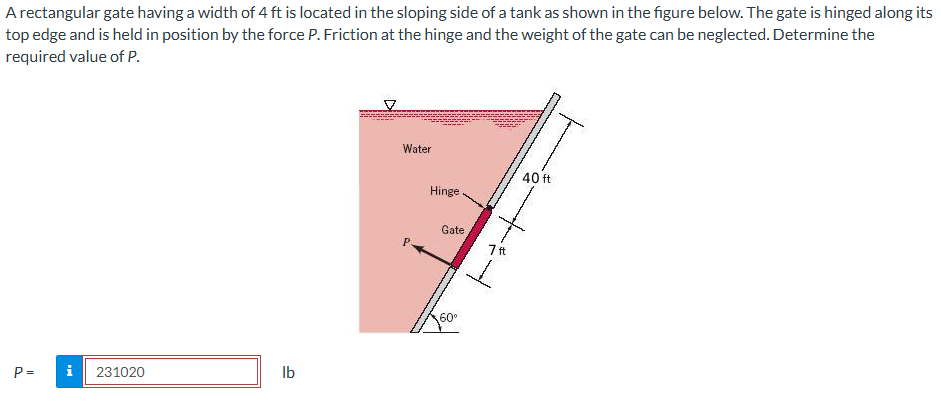 A rectangular gate having a width of 4 ft is located in the sloping side of a tank as shown in the figure below. The gate is hinged along its top edge and is held in position by the force P. Friction at the hinge and the weight of the gate can be neglected. Determine the required value of P.

Water

Hinge

Gate

P

40 ft

7 ft

60°

P = i 231020 lb