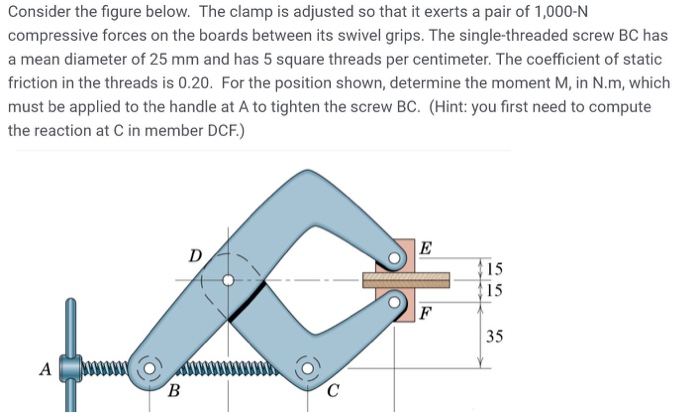 Consider the figure below. The clamp is adjusted so that it exerts a pair of 1,000-N compressive forces on the boards between its swivel grips. The single-threaded screw BC has a mean diameter of 25 mm and has 5 square threads per centimeter. The coefficient of static friction in the threads is 0.20. For the position shown, determine the moment M, in N.m, which must be applied to the handle at A to tighten the screw BC. (Hint: you first need to compute the reaction at C in member DCF.)

D
E
15
15
F
35
A
B
C