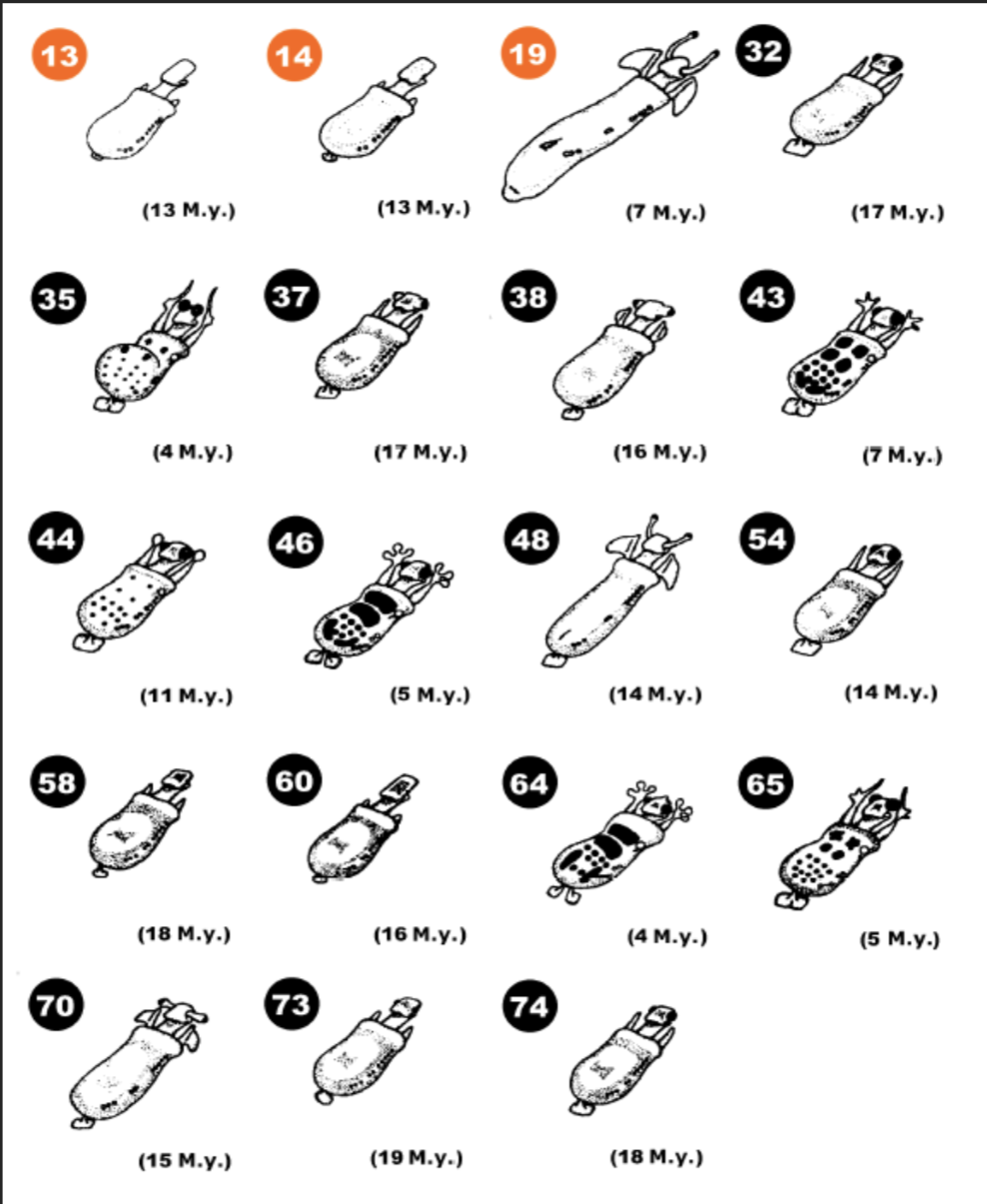 13
(13 M.y.)

14
(13 M.y.)

19
(7 M.y.)

32
(17 M.y.)

35
(4 M.y.)

37
(17 M.y.)

38
(16 M.y.)

43
(7 M.y.)

44
(11 M.y.)

46
(5 M.y.)

48
(14 M.y.)

54
(14 M.y.)

58
(18 M.y.)

60
(16 M.y.)

64
(4 M.y.)

65
(5 M.y.)

70
(15 M.y.)

73
(19 M.y.)

74
(18 M.y.)