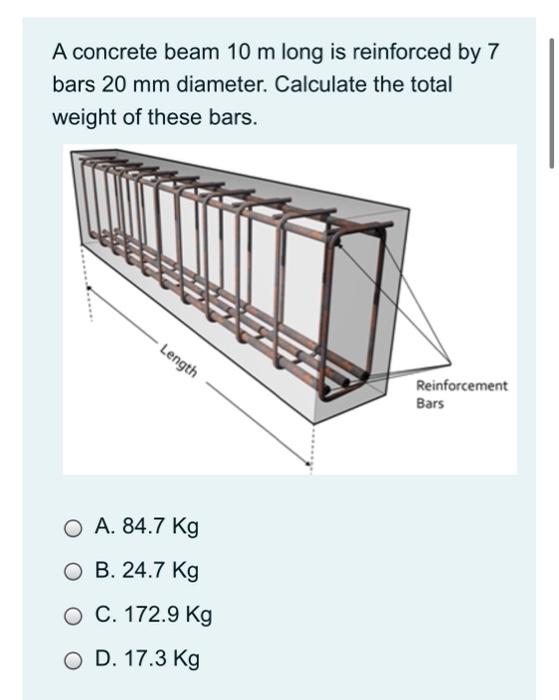 A concrete beam 10 m long is reinforced by 7 bars 20 mm diameter. Calculate the total weight of these bars.

Length

Reinforcement Bars

A. 84.7 Kg

B. 24.7 Kg

C. 172.9 Kg

D. 17.3 Kg