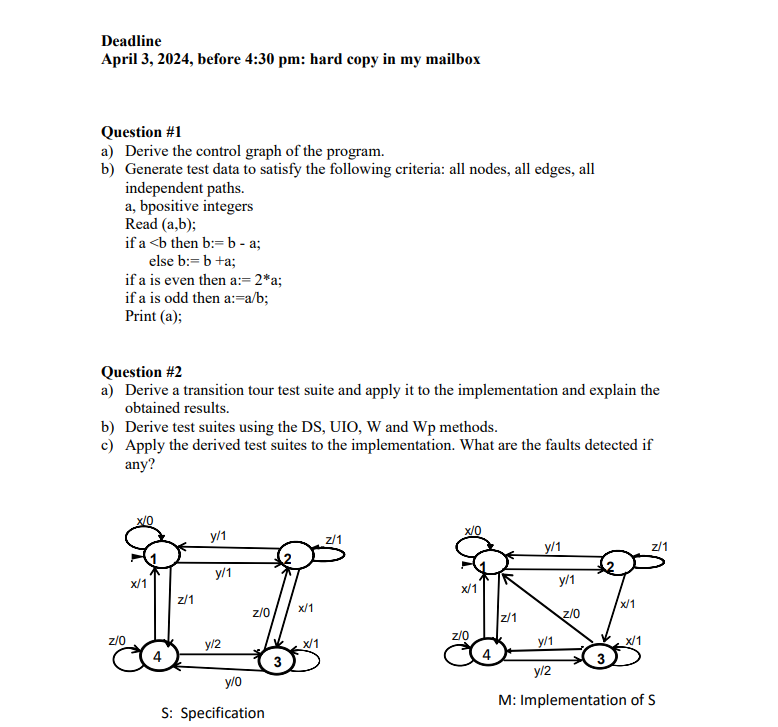 Deadline
April 3, 2024, before 4:30 pm: hard copy in my mailbox

Question #1
a) Derive the control graph of the program.
b) Generate test data to satisfy the following criteria: all nodes, all edges, all independent paths.
a, bpositive integers
Read (a,b);
if a <b then b:= b - a;
else b:= b +a;
if a is even then a:= 2*a;
if a is odd then a:=a/b;
Print (a);

Question #2
a) Derive a transition tour test suite and apply it to the implementation and explain the obtained results.
b) Derive test suites using the DS, UIO, W and Wp methods.
c) Apply the derived test suites to the implementation. What are the faults detected if any?

x/0
y/1
z/1
1
2
y/1
x/1
z/1
z/0
x/1
z/0
y/2
x/1
4
3
y/0
S: Specification

x/0
y/1
z/1
1
2
y/1
x/1
x/1
z/1
z/0
z/0
y/1
x/1
4
3
y/2
M: Implementation of S