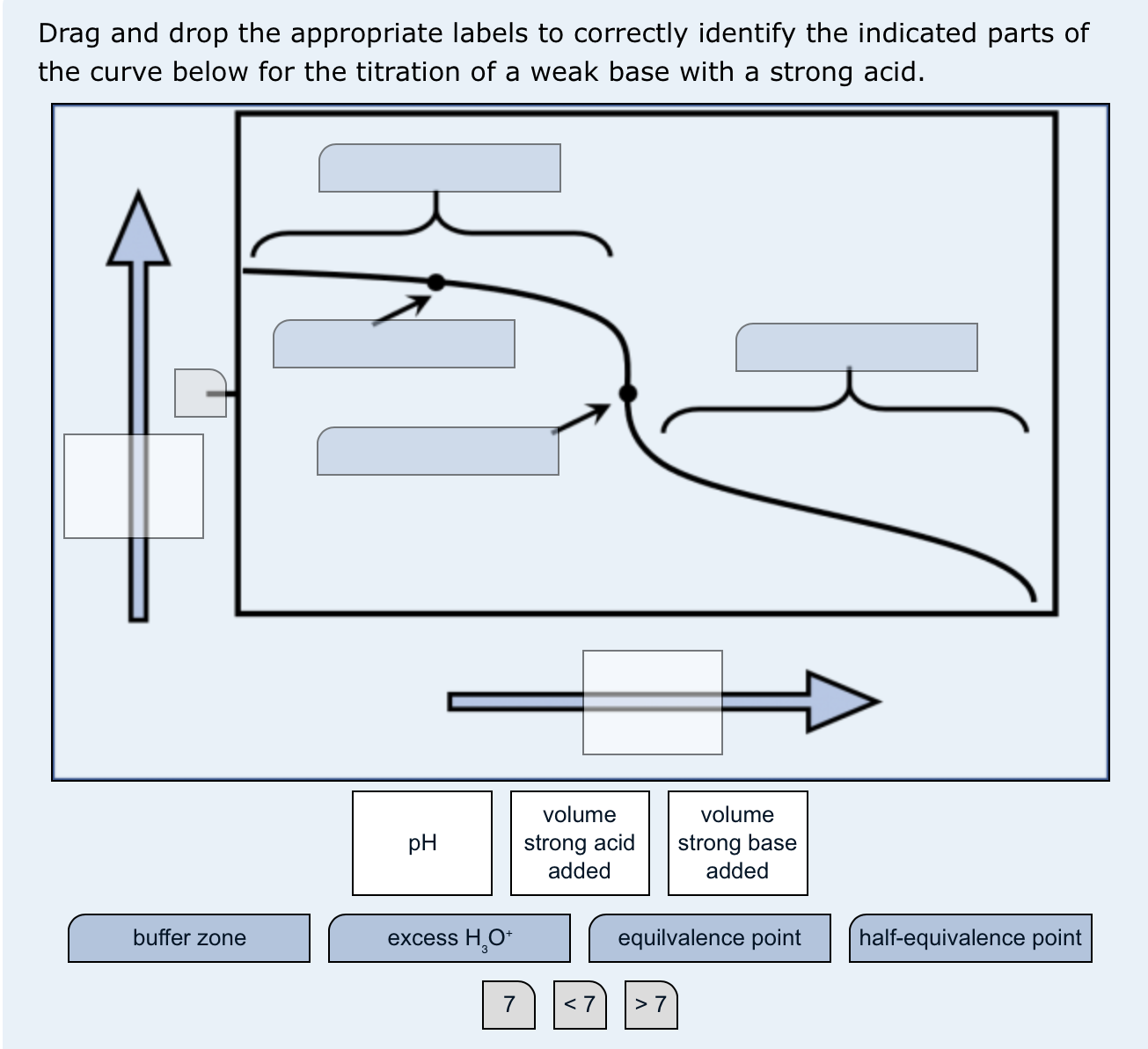 Drag and drop the appropriate labels to correctly identify the indicated parts of the curve below for the titration of a weak base with a strong acid.

pH

volume strong acid added

volume strong base added

buffer zone

excess $H_3O^+$

equilvalence point

half-equivalence point

7

< 7

> 7