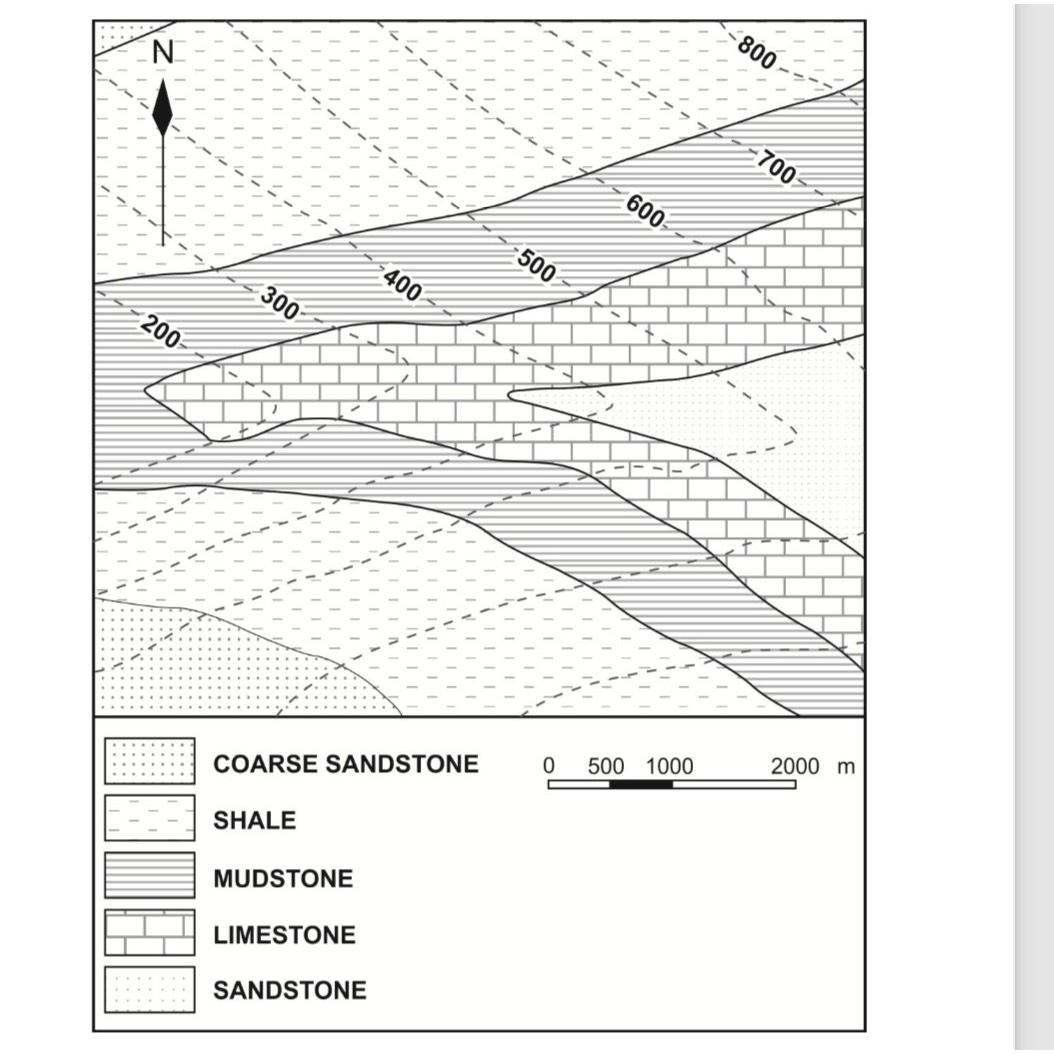 N

800
700
600
500
400
300
200

COARSE SANDSTONE
SHALE
MUDSTONE
LIMESTONE
SANDSTONE

0 500 1000 2000 m