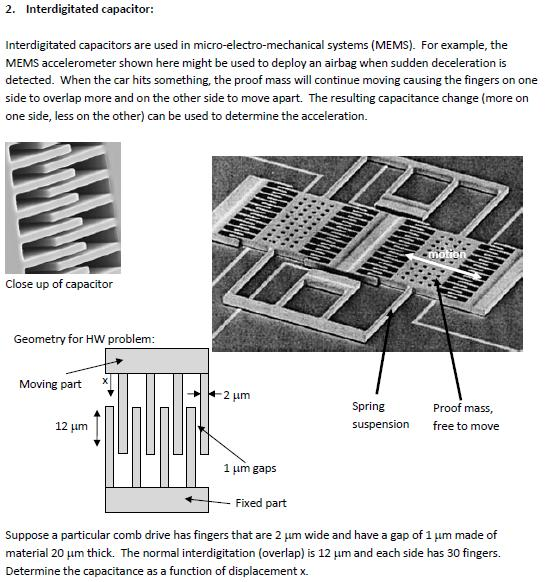 2. Interdigitated capacitor:

Interdigitated capacitors are used in micro-electro-mechanical systems (MEMS). For example, the MEMS accelerometer shown here might be used to deploy an airbag when sudden deceleration is detected. When the car hits something, the proof mass will continue moving causing the fingers on one side to overlap more and on the other side to move apart. The resulting capacitance change (more on one side, less on the other) can be used to determine the acceleration.

Close up of capacitor

motion

Geometry for HW problem:

Moving part

x

2 μm

12 μm

1 μm gaps

Fixed part

Spring suspension

Proof mass, free to move

Suppose a particular comb drive has fingers that are 2 μm wide and have a gap of 1 μm made of material 20 μm thick. The normal interdigitation (overlap) is 12 μm and each side has 30 fingers. Determine the capacitance as a function of displacement x.