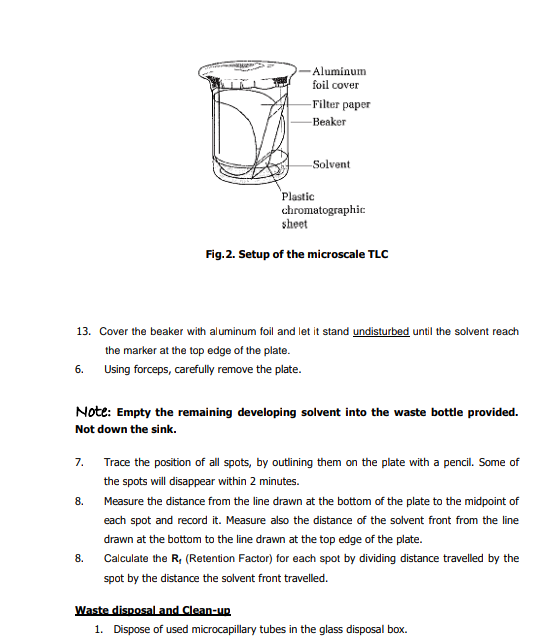 Aluminum foil cover
Filter paper
Beaker
Solvent
Plastic chromatographic sheet

Fig.2. Setup of the microscale TLC

13. Cover the beaker with aluminum foil and let it stand undisturbed until the solvent reach the marker at the top edge of the plate.
6. Using forceps, carefully remove the plate.

Note: Empty the remaining developing solvent into the waste bottle provided. Not down the sink.

7. Trace the position of all spots, by outlining them on the plate with a pencil. Some of the spots will disappear within 2 minutes.
8. Measure the distance from the line drawn at the bottom of the plate to the midpoint of each spot and record it. Measure also the distance of the solvent front from the line drawn at the bottom to the line drawn at the top edge of the plate.
8. Calculate the $R_f$ (Retention Factor) for each spot by dividing distance travelled by the spot by the distance the solvent front travelled.

Waste disposal and Clean-up
1. Dispose of used microcapillary tubes in the glass disposal box.