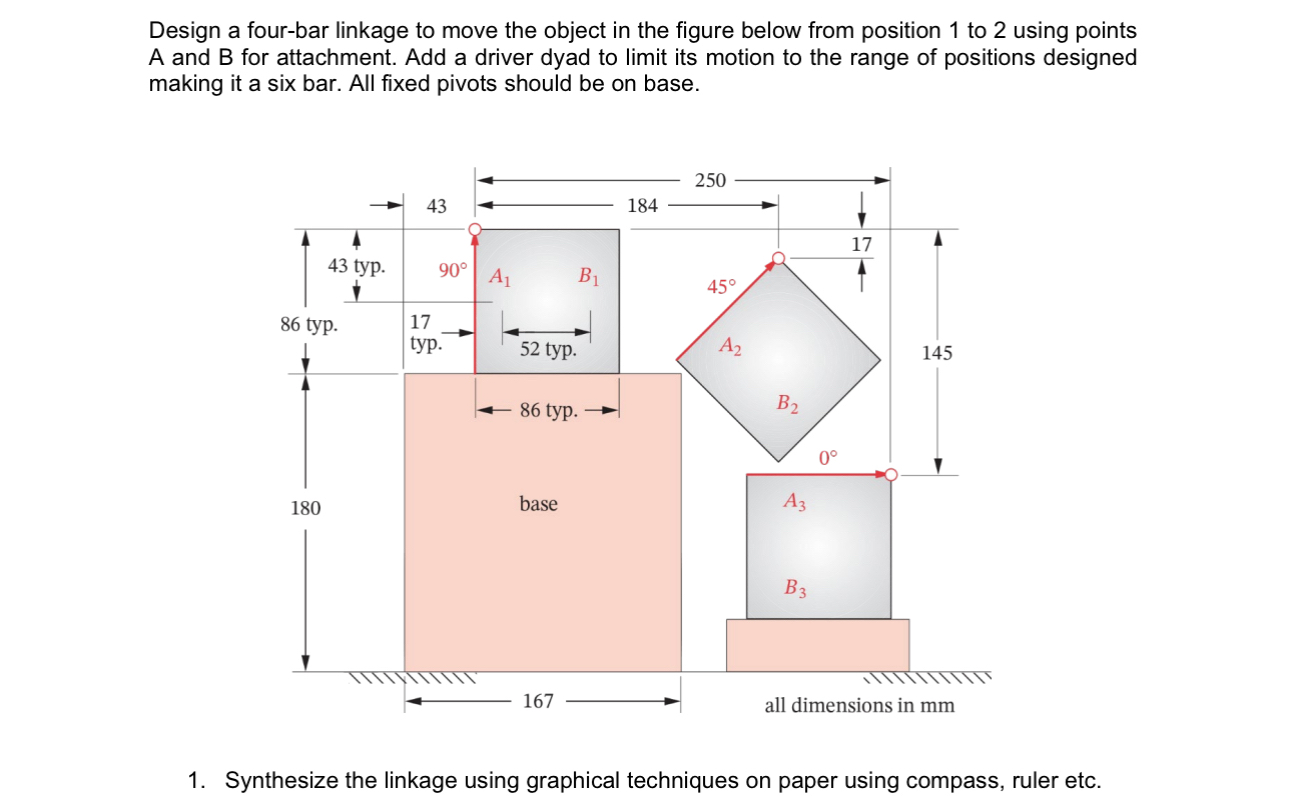 Design a four-bar linkage to move the object in the figure below from position 1 to 2 using points A and B for attachment. Add a driver dyad to limit its motion to the range of positions designed making it a six bar. All fixed pivots should be on base.

250
43
184
17
43 typ.
90°
$A_1$
$B_1$
45°
86 typ.
17 typ.
52 typ.
$A_2$
145
86 typ.
$B_2$
0°
180
base
$A_3$
$B_3$
167
all dimensions in mm

1. Synthesize the linkage using graphical techniques on paper using compass, ruler etc.