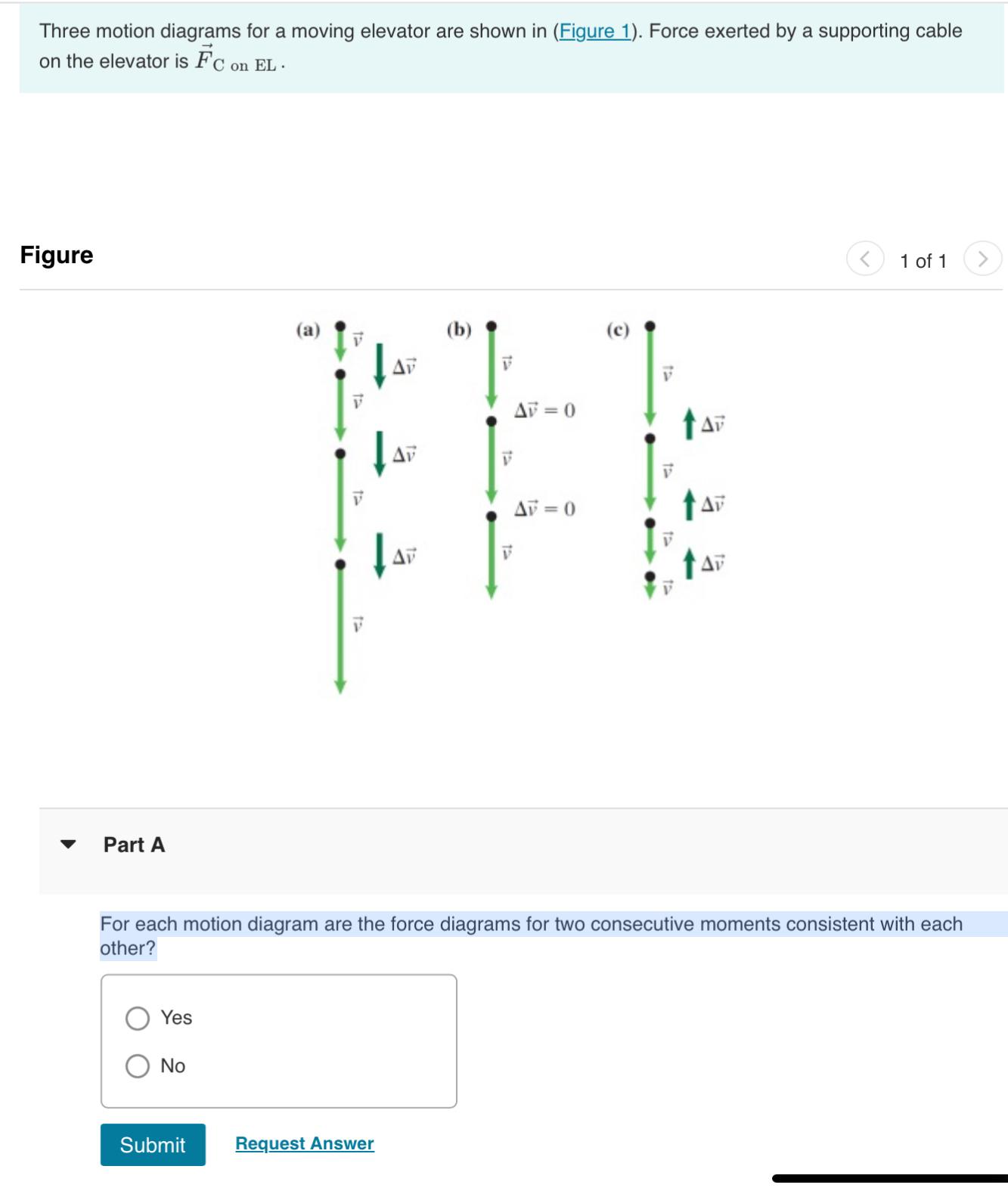 Three motion diagrams for a moving elevator are shown in (Figure 1). Force exerted by a supporting cable on the elevator is $\vec{F}_{\text{C on EL}}$.

Figure

1 of 1

(a) $\vec{v}$ $\Delta\vec{v}$ $\vec{v}$ $\Delta\vec{v}$ $\vec{v}$ $\Delta\vec{v}$ $\vec{v}$

(b) $\vec{v}$ $\Delta\vec{v} = 0$ $\vec{v}$ $\Delta\vec{v} = 0$ $\vec{v}$

(c) $\vec{v}$ $\Delta\vec{v}$ $\vec{v}$ $\Delta\vec{v}$ $\vec{v}$ $\Delta\vec{v}$ $\vec{v}$

Part A

For each motion diagram are the force diagrams for two consecutive moments consistent with each other?

Yes

No

Submit

Request Answer