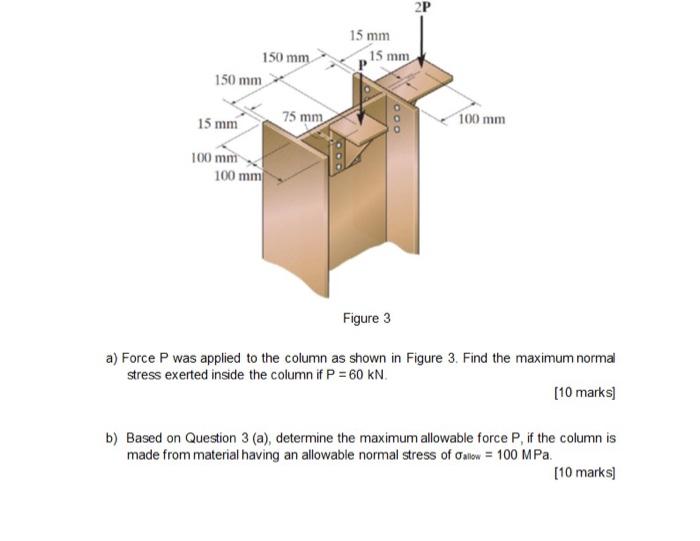 2P

15 mm

150 mm

15 mm

P

150 mm

15 mm

75 mm

100 mm

100 mm

100 mm

Figure 3

a) Force P was applied to the column as shown in Figure 3. Find the maximum normal stress exerted inside the column if P = 60 kN.

[10 marks]

b) Based on Question 3 (a), determine the maximum allowable force P, if the column is made from material having an allowable normal stress of $\sigma_{allow}$ = 100 MPa.

[10 marks]