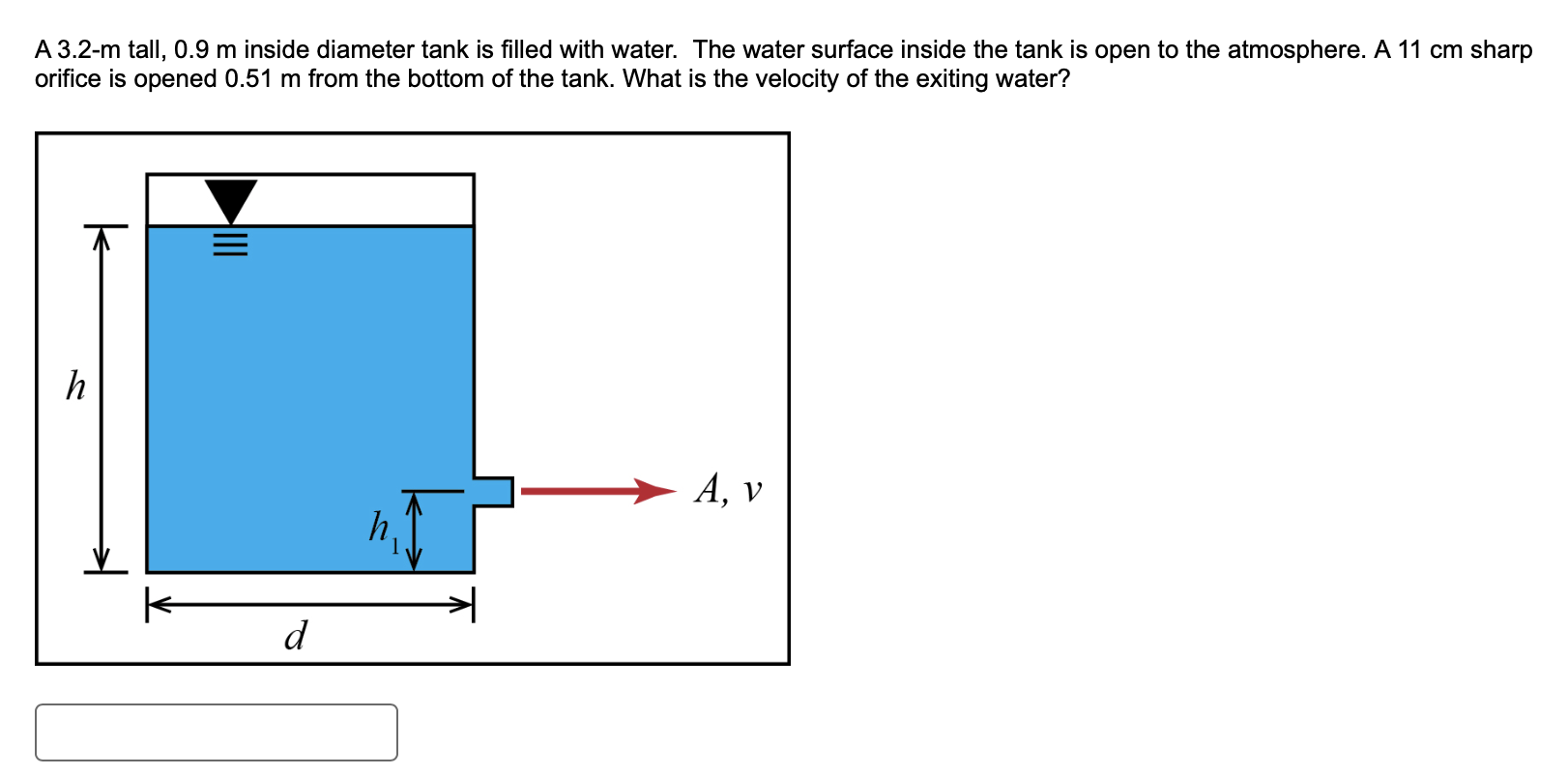 A 3.2-m tall, 0.9 m inside diameter tank is filled with water. The water surface inside the tank is open to the atmosphere. A 11 cm sharp orifice is opened 0.51 m from the bottom of the tank. What is the velocity of the exiting water?

$h$

$h_1$

$A, v$

$d$