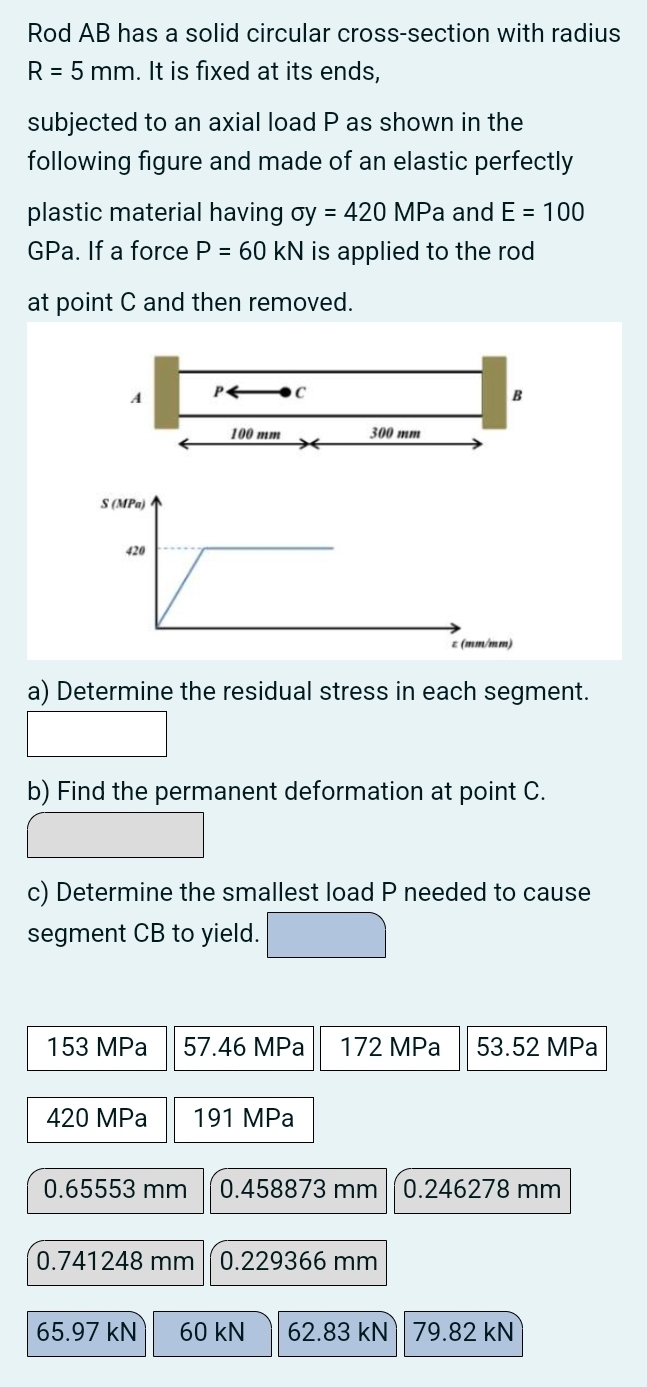 Rod AB has a solid circular cross-section with radius R = 5 mm. It is fixed at its ends,

subjected to an axial load P as shown in the following figure and made of an elastic perfectly

plastic material having σy = 420 MPa and E = 100 GPa. If a force P = 60 kN is applied to the rod

at point C and then removed.

A
P
C
B
100 mm
300 mm
S (MPa)
420
ε (mm/mm)

a) Determine the residual stress in each segment.

b) Find the permanent deformation at point C.

c) Determine the smallest load P needed to cause segment CB to yield.

153 MPa
57.46 MPa
172 MPa
53.52 MPa
420 MPa
191 MPa
0.65553 mm
0.458873 mm
0.246278 mm
0.741248 mm
0.229366 mm
65.97 kN
60 kN
62.83 kN
79.82 kN