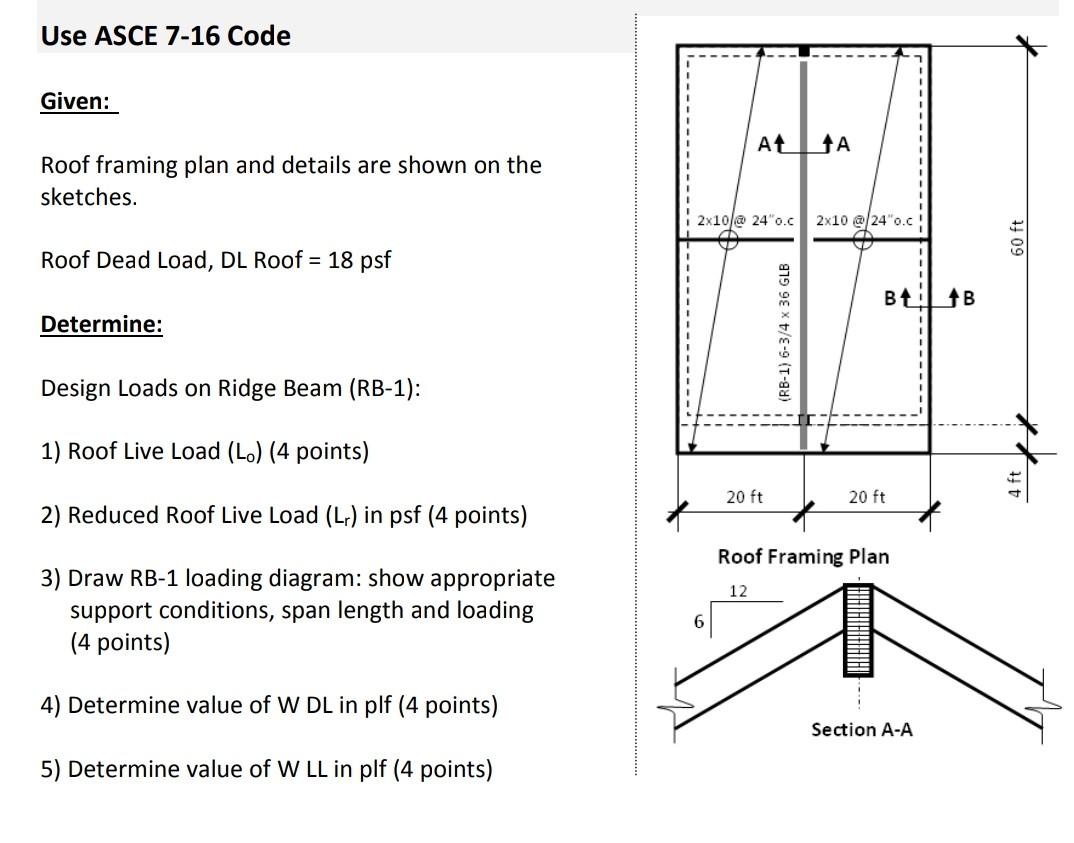 Use ASCE 7-16 Code

Given:

Roof framing plan and details are shown on the sketches.

Roof Dead Load, DL Roof = 18 psf

Determine:

Design Loads on Ridge Beam (RB-1):

1) Roof Live Load ($L_o$) (4 points)

2) Reduced Roof Live Load ($L_r$) in psf (4 points)

3) Draw RB-1 loading diagram: show appropriate support conditions, span length and loading (4 points)

4) Determine value of W DL in plf (4 points)

5) Determine value of W LL in plf (4 points)

A A

2x10 @ 24"o.c 2x10 @ 24"o.c

(RB-1) 6-3/4 x 36 GLB

B B

60 ft

4 ft

20 ft 20 ft

Roof Framing Plan

12
6

Section A-A