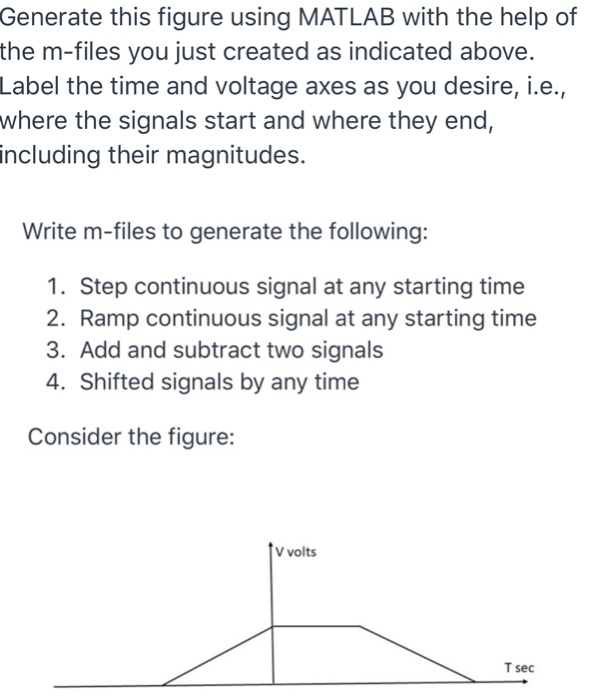 Generate this figure using MATLAB with the help of the m-files you just created as indicated above. Label the time and voltage axes as you desire, i.e., where the signals start and where they end, including their magnitudes.

Write m-files to generate the following:

1. Step continuous signal at any starting time
2. Ramp continuous signal at any starting time
3. Add and subtract two signals
4. Shifted signals by any time

Consider the figure:

V volts

T sec