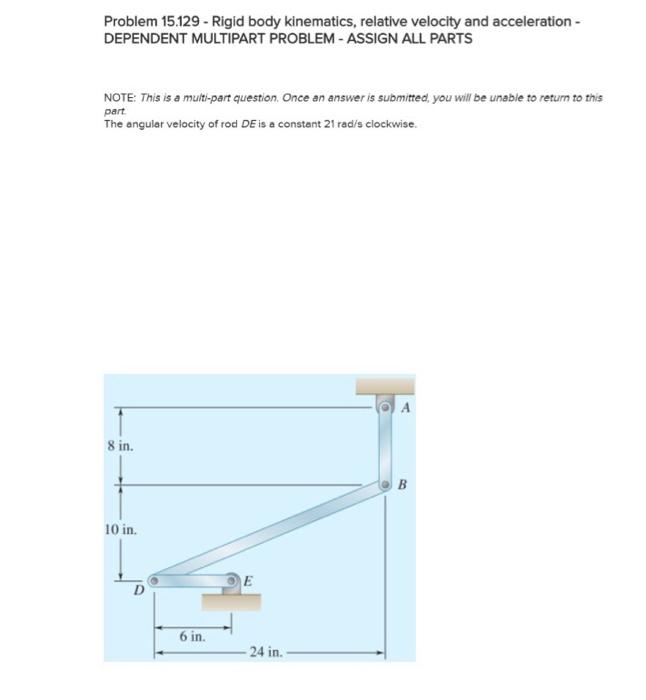 Problem 15.129 - Rigid body kinematics, relative velocity and acceleration - DEPENDENT MULTIPART PROBLEM - ASSIGN ALL PARTS

NOTE: This is a multi-part question. Once an answer is submitted, you will be unable to return to this part.
The angular velocity of rod DE is a constant 21 rad/s clockwise.

A
8 in.
B
10 in.
D
E
6 in.
24 in.