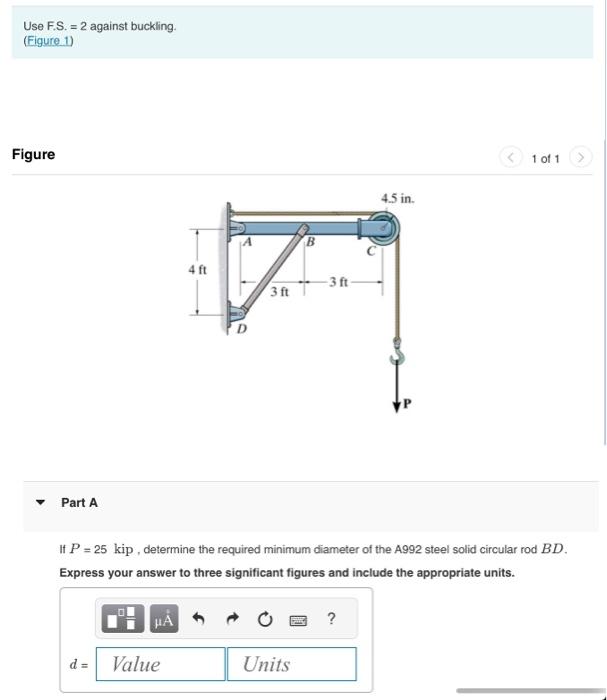 Use F.S. = 2 against buckling.
(Figure 1)

Figure

1 of 1

4.5 in.
A
B
C
4 ft
3 ft
3 ft
D
P

Part A

If $P = 25$ kip , determine the required minimum diameter of the A992 steel solid circular rod $BD$.

Express your answer to three significant figures and include the appropriate units.

μÅ

?

$d =$ Value Units