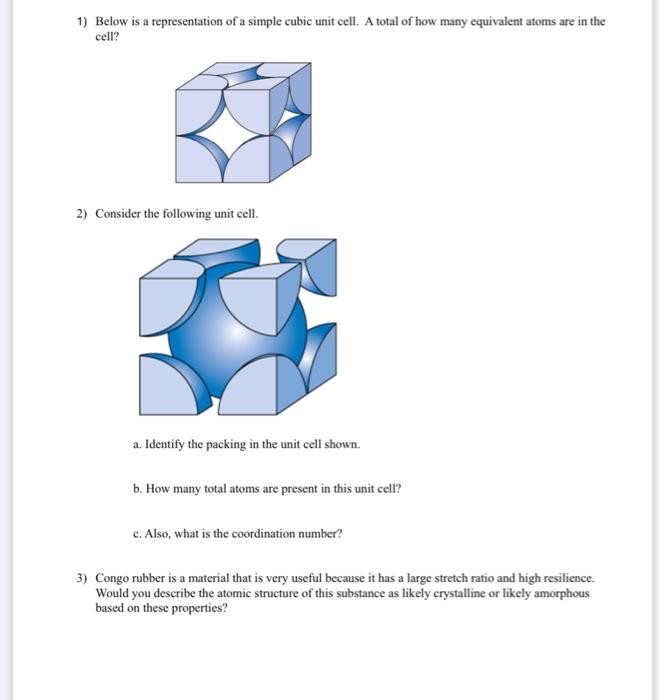 1) Below is a representation of a simple cubic unit cell. A total of how many equivalent atoms are in the cell?

2) Consider the following unit cell.

a. Identify the packing in the unit cell shown.

b. How many total atoms are present in this unit cell?

c. Also, what is the coordination number?

3) Congo rubber is a material that is very useful because it has a large stretch ratio and high resilience. Would you describe the atomic structure of this substance as likely crystalline or likely amorphous based on these properties?