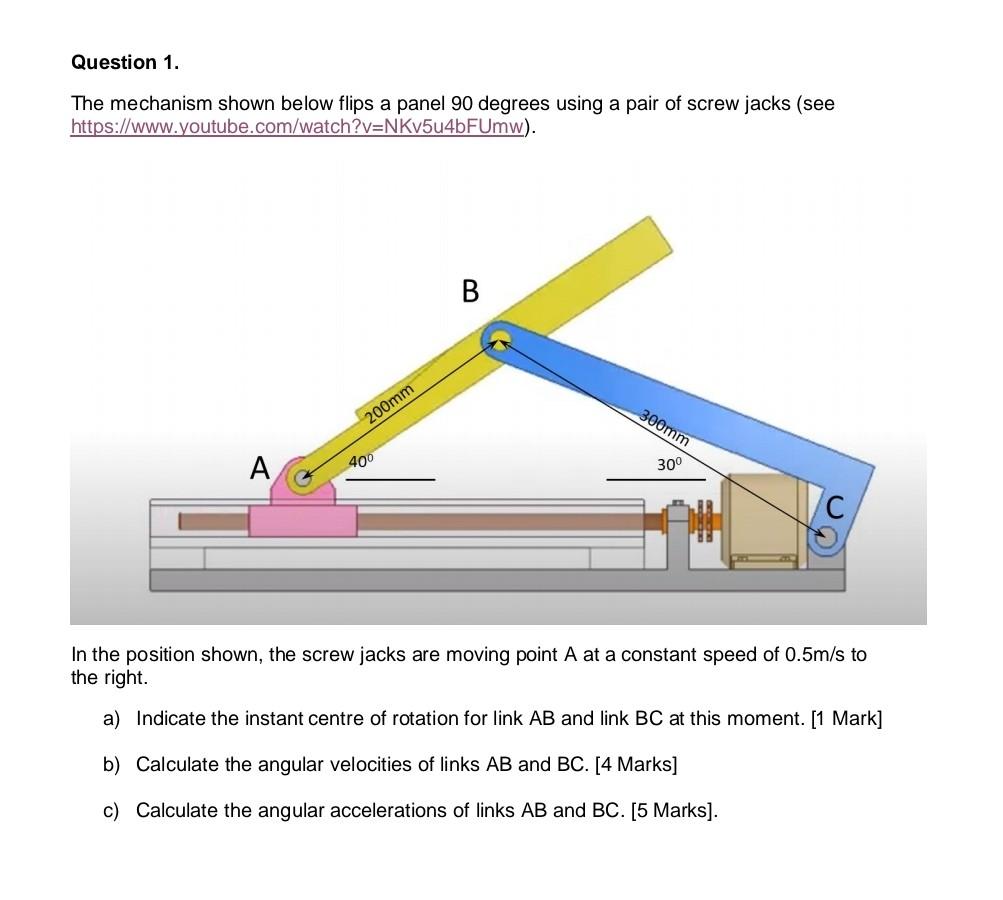 Question 1.

The mechanism shown below flips a panel 90 degrees using a pair of screw jacks (see https://www.youtube.com/watch?v=NKv5u4bFUmw).

B

200mm

300mm

A

$40^0$

$30^0$

C

In the position shown, the screw jacks are moving point A at a constant speed of 0.5m/s to the right.

a) Indicate the instant centre of rotation for link AB and link BC at this moment. [1 Mark]

b) Calculate the angular velocities of links AB and BC. [4 Marks]

c) Calculate the angular accelerations of links AB and BC. [5 Marks].