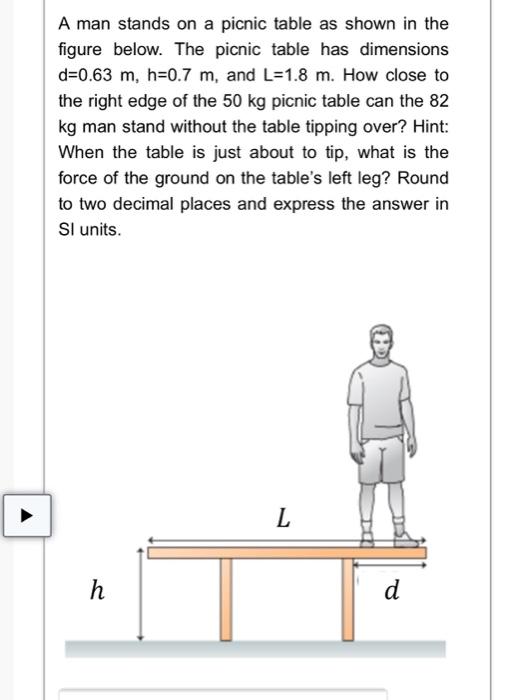 A man stands on a picnic table as shown in the figure below. The picnic table has dimensions d=0.63 m, h=0.7 m, and L=1.8 m. How close to the right edge of the 50 kg picnic table can the 82 kg man stand without the table tipping over? Hint: When the table is just about to tip, what is the force of the ground on the table's left leg? Round to two decimal places and express the answer in SI units.

$L$

$h$

$d$