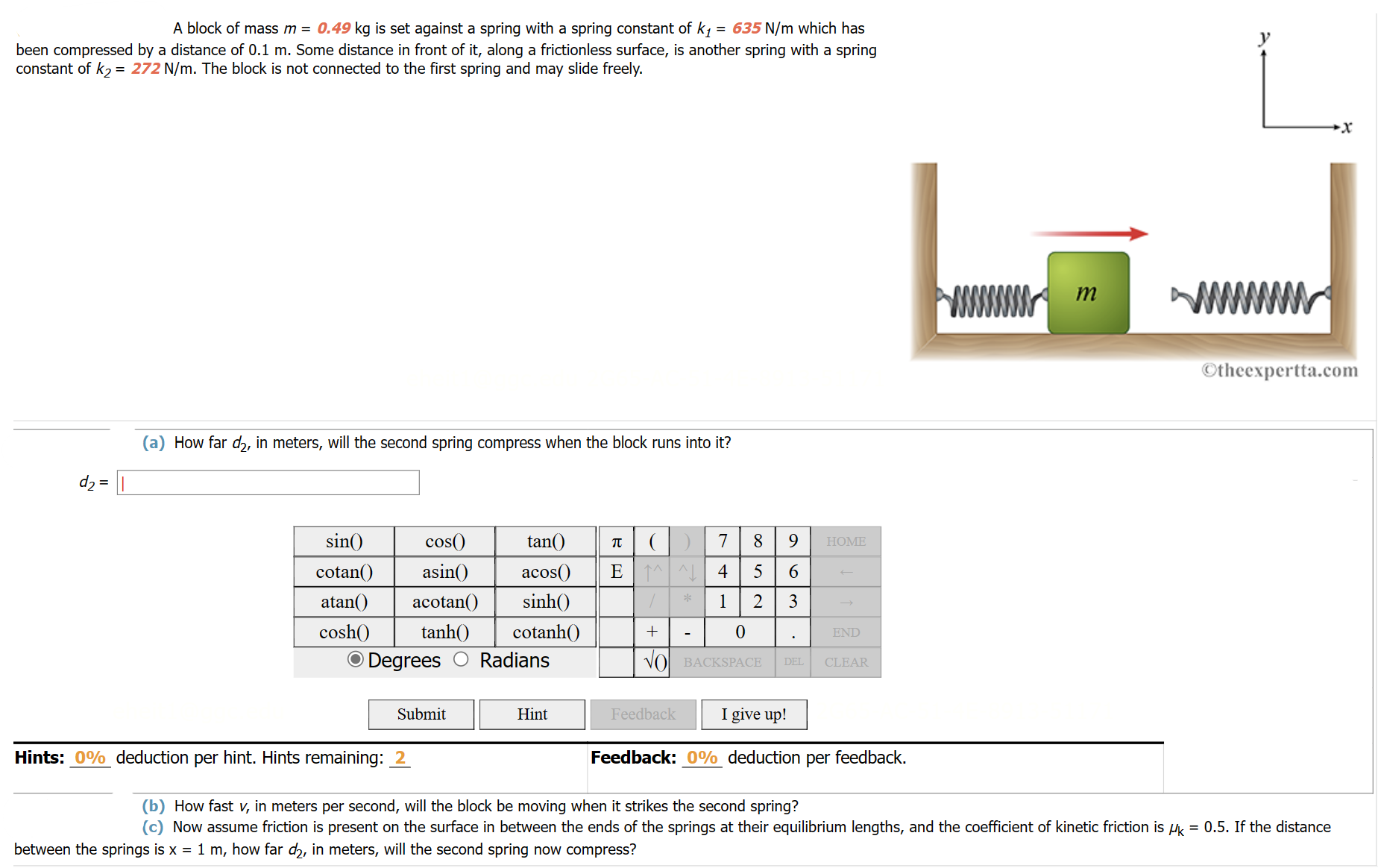 A block of mass $m$ = 0.49 kg is set against a spring with a spring constant of $k_1$ = 635 N/m which has been compressed by a distance of 0.1 m. Some distance in front of it, along a frictionless surface, is another spring with a spring constant of $k_2$ = 272 N/m. The block is not connected to the first spring and may slide freely.

y

x

m

©theexpertta.com

(a) How far $d_2$, in meters, will the second spring compress when the block runs into it?

$d_2$ =

| sin() | cos() | tan() | π | ( | ) | 7 | 8 | 9 | HOME |
|---|---|---|---|---|---|---|---|---|---|
| cotan() | asin() | acos() | E | ↑^ | ^↓ | 4 | 5 | 6 | ← |
| atan() | acotan() | sinh() | | / | * | 1 | 2 | 3 | → |
| cosh() | tanh() | cotanh() | | + | - | 0 | | . | END |
| Degrees Radians | | | | √() | BACKSPACE | | DEL | | CLEAR |

Submit Hint Feedback I give up!

Hints: 0% deduction per hint. Hints remaining: 2

Feedback: 0% deduction per feedback.

(b) How fast $v$, in meters per second, will the block be moving when it strikes the second spring?

(c) Now assume friction is present on the surface in between the ends of the springs at their equilibrium lengths, and the coefficient of kinetic friction is $\mu_k$ = 0.5. If the distance between the springs is x = 1 m, how far $d_2$, in meters, will the second spring now compress?